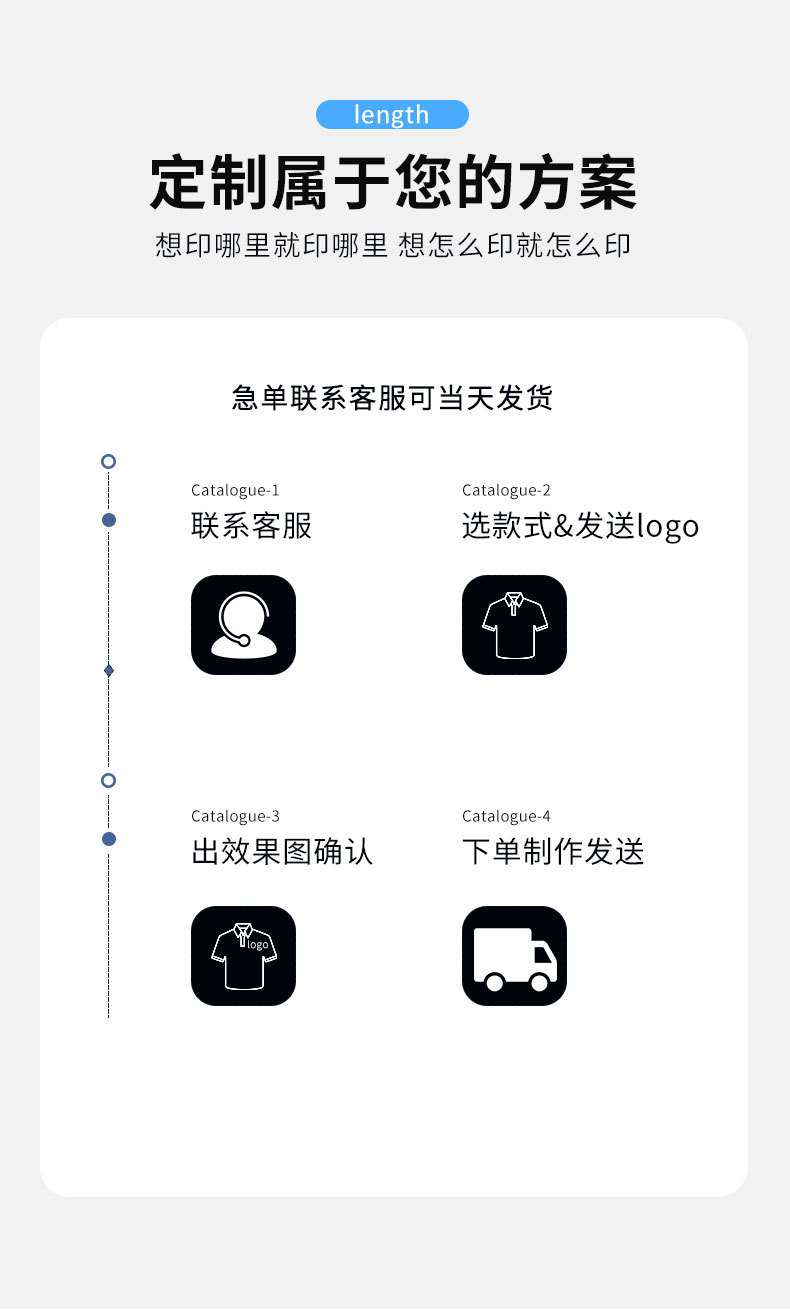 length

定制属于您的方案

想印哪里就印哪里 想怎么印就怎么印

急单联系客服可当天发货

Catalogue-1
联系客服

Catalogue-2
选款式&发送logo

Catalogue-3
出效果图确认

logo

Catalogue-4
下单制作发送