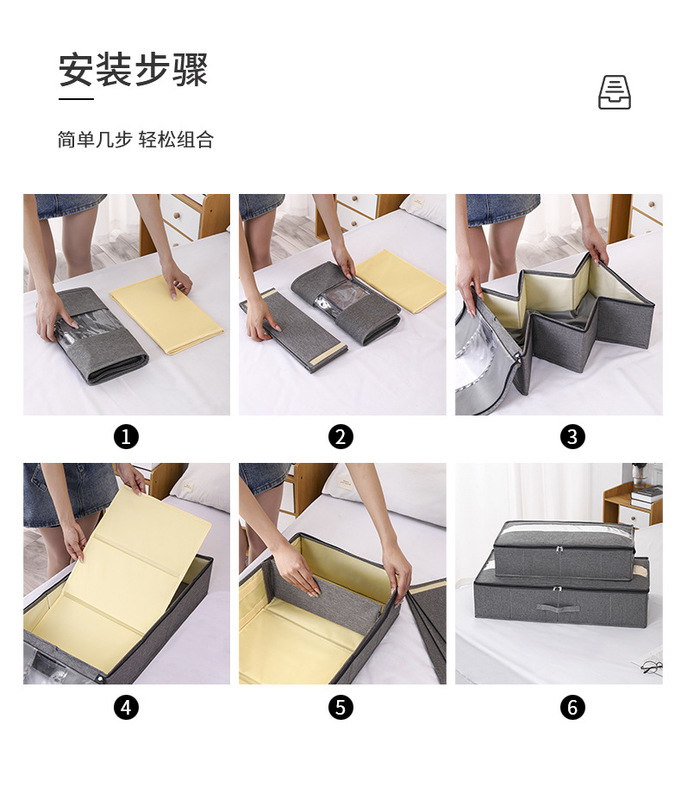 安装步骤

简单几步 轻松组合

1

2

3

4

5

6