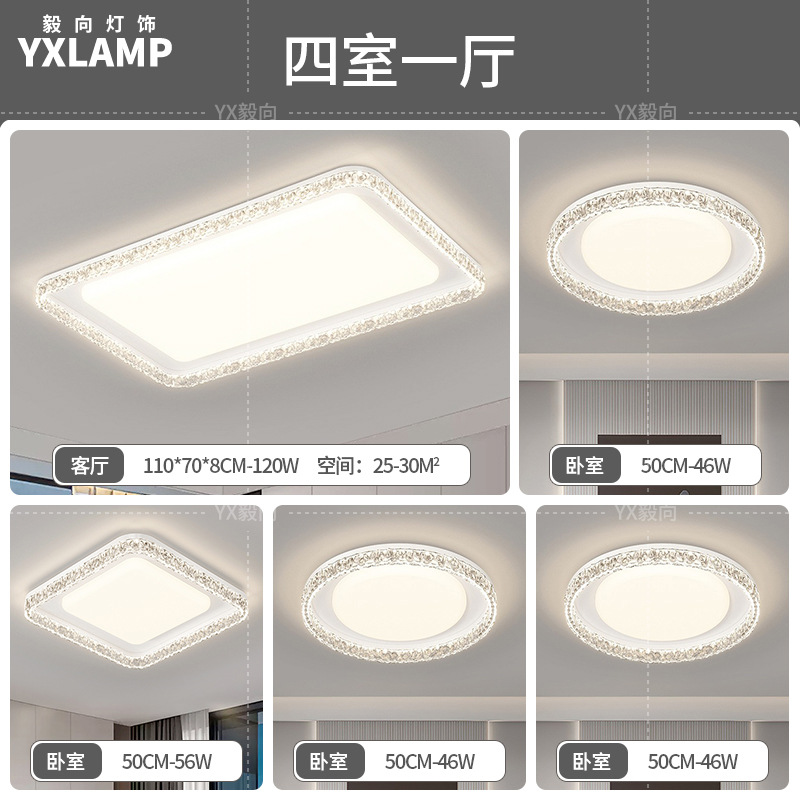 毅向灯饰
YXLAMP

四室一厅

YX毅向 YX毅向

客厅 110*70*8CM-120W 空间：25-30M²

卧室 50CM-46W

YX毅向 YX毅向

卧室 50CM-56W

卧室 50CM-46W

卧室 50CM-46W