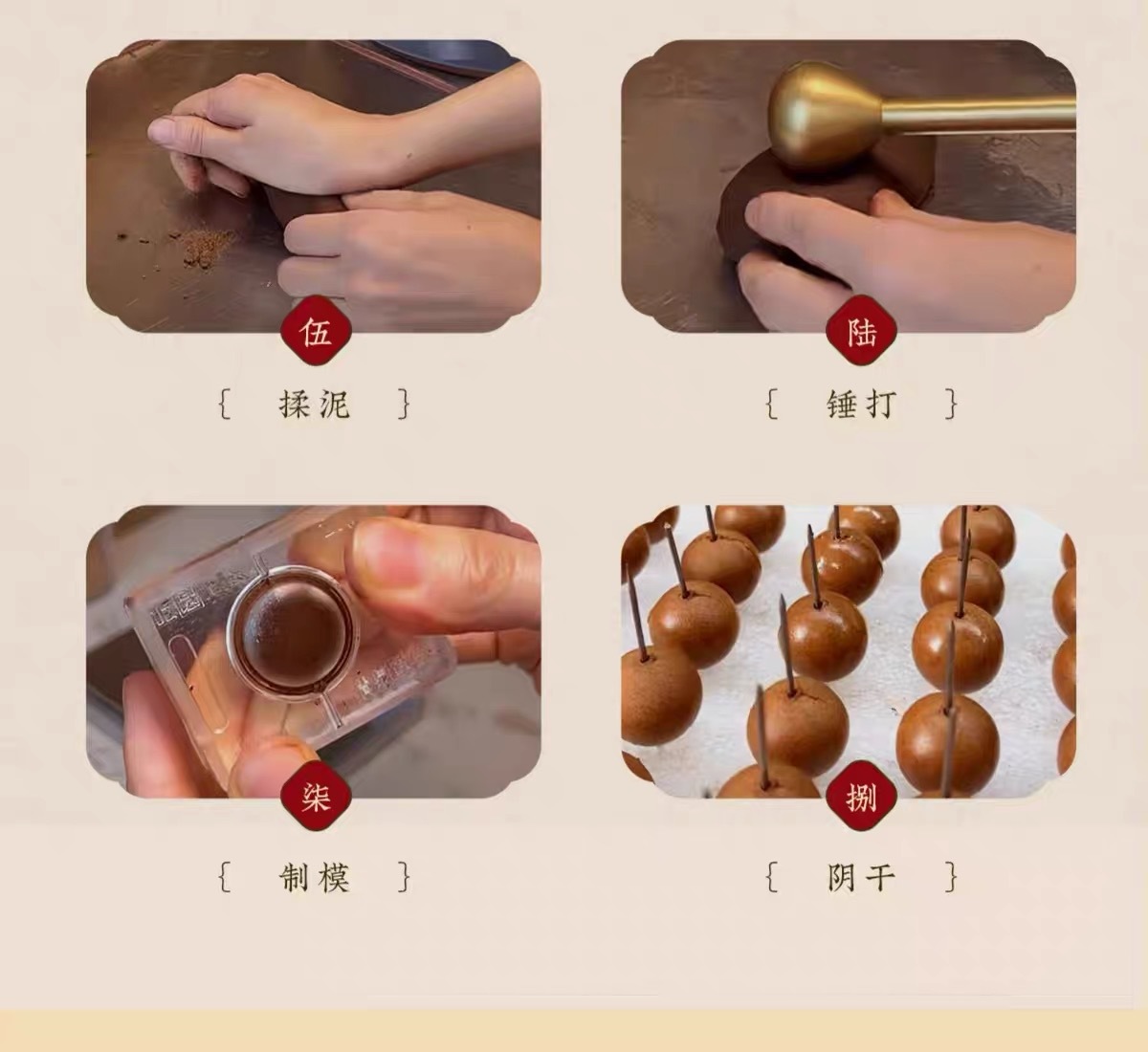 伍

{ 揉泥 }

陆

{ 锤打 }

柒

{ 制模 }

捌

{ 阴干 }