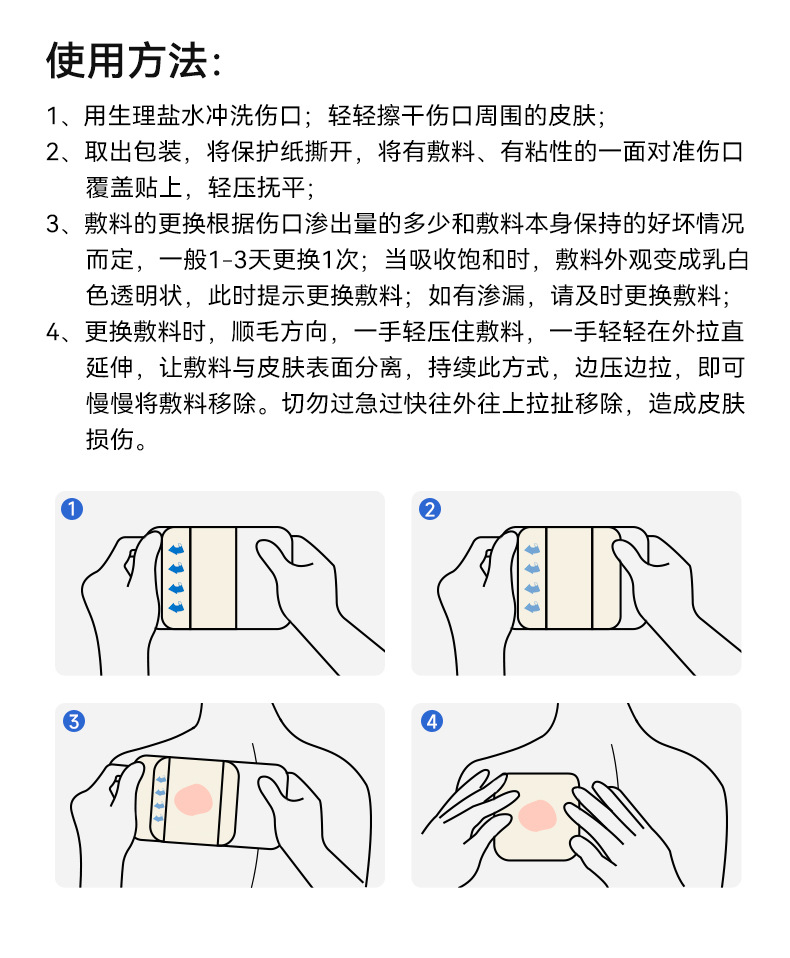 使用方法:

1、用生理盐水冲洗伤口；轻轻擦干伤口周围的皮肤；

2、取出包装，将保护纸撕开，将有敷料、有粘性的一面对准伤口覆盖贴上，轻压抚平；

3、敷料的更换根据伤口渗出量的多少和敷料本身保持的好坏情况而定，一般1-3天更换1次；当吸收饱和时，敷料外观变成乳白色透明状，此时提示更换敷料；如有渗漏，请及时更换敷料；

4、更换敷料时，顺毛方向，一手轻压住敷料，一手轻轻在外拉直延伸，让敷料与皮肤表面分离，持续此方式，边压边拉，即可慢慢将敷料移除。切勿过急过快往外往上拉扯移除，造成皮肤损伤。

1

2

3

4