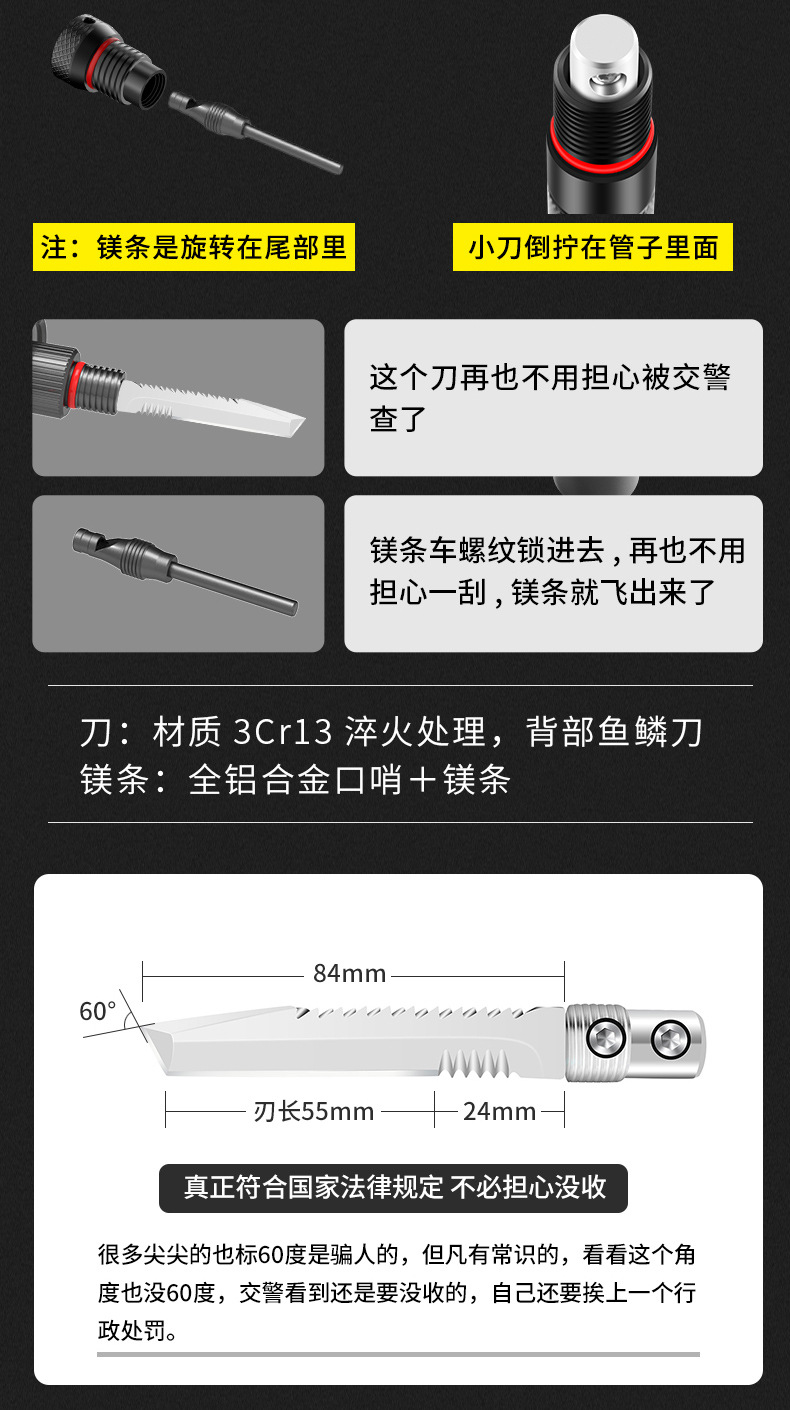 注：镁条是旋转在尾部里

小刀倒拧在管子里面

这个刀再也不用担心被交警查了

镁条车螺纹锁进去，再也不用担心一刮，镁条就飞出来了

刀：材质 3Cr13 淬火处理，背部鱼鳞刀
镁条：全铝合金口哨＋镁条

84mm

60°

刃长55mm

24mm

真正符合国家法律规定 不必担心没收

很多尖尖的也标60度是骗人的，但凡有常识的，看看这个角度也没60度，交警看到还是要没收的，自己还要挨上一个行政处罚。