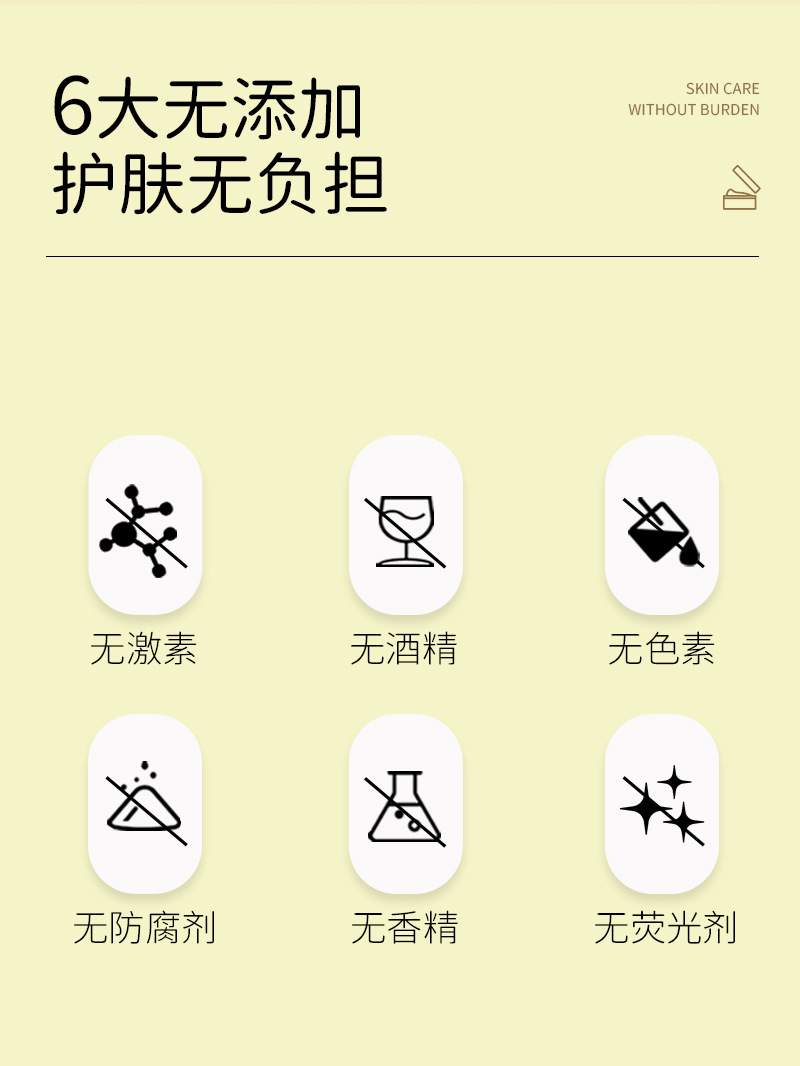 6大无添加
护肤无负担

SKIN CARE
WITHOUT BURDEN

无激素

无酒精

无色素

无防腐剂

无香精

无荧光剂