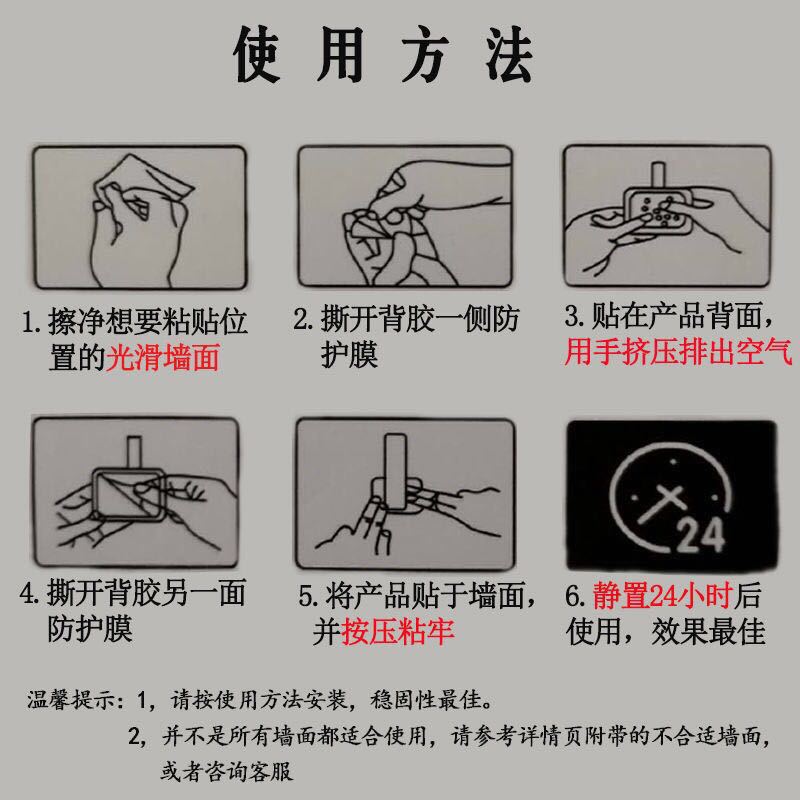 使用方法

1. 擦净想要粘贴位置的光滑墙面

2. 撕开背胶一侧防护膜

3. 贴在产品背面，用手挤压排出空气

4. 撕开背胶另一面防护膜

5. 将产品贴于墙面，并按压粘牢

24

6. 静置24小时后使用，效果最佳

温馨提示：1，请按使用方法安装，稳固性最佳。
2，并不是所有墙面都适合使用，请参考详情页附带的不合适墙面，或者咨询客服