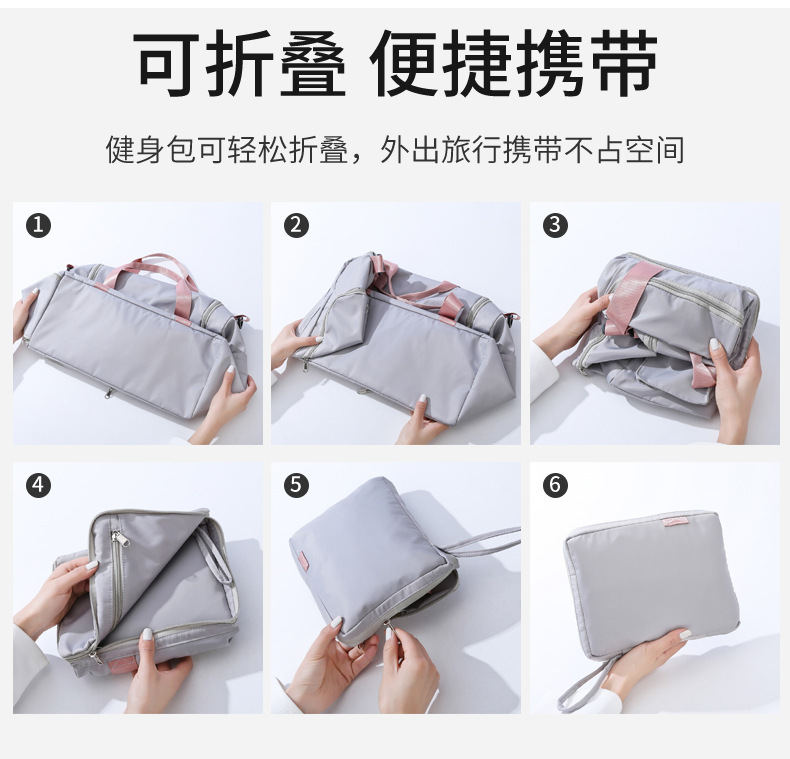 可折叠 便捷携带

健身包可轻松折叠，外出旅行携带不占空间

1

2

3

4

5

6