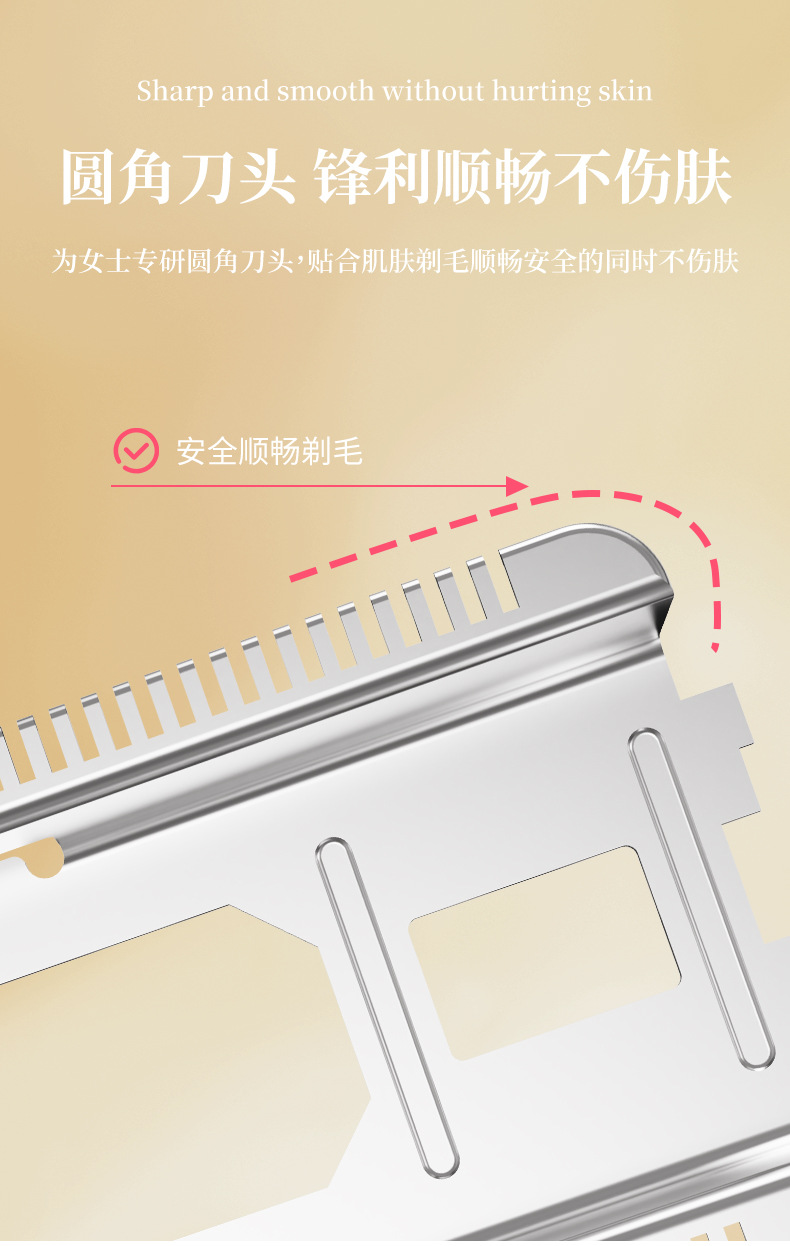 Sharp and smooth without hurting skin

圆角刀头 锋利顺畅不伤肤

为女士专研圆角刀头，贴合肌肤剃毛顺畅安全的同时不伤肤

安全顺畅剃毛