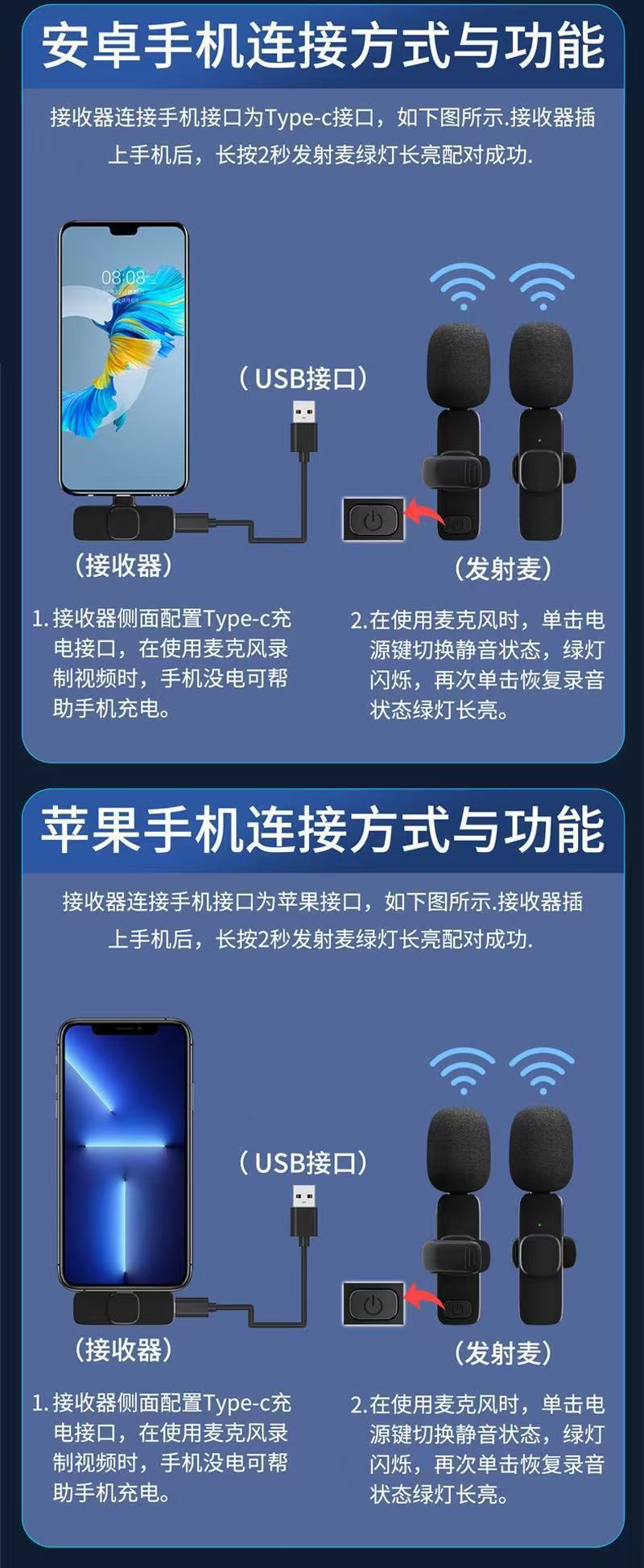 安卓手机连接方式与功能

接收器连接手机接口为Type-c接口，如下图所示.接收器插上手机后，长按2秒发射麦绿灯长亮配对成功.

08:08

（USB接口）

（接收器）

（发射麦）

1.接收器侧面配置Type-c充电接口，在使用麦克风录制视频时，手机没电可帮助手机充电。

2.在使用麦克风时，单击电源键切换静音状态，绿灯闪烁，再次单击恢复录音状态绿灯长亮。

苹果手机连接方式与功能

接收器连接手机接口为苹果接口，如下图所示.接收器插上手机后，长按2秒发射麦绿灯长亮配对成功.

（USB接口）

（接收器）

（发射麦）

1.接收器侧面配置Type-c充电接口，在使用麦克风录制视频时，手机没电可帮助手机充电。

2.在使用麦克风时，单击电源键切换静音状态，绿灯闪烁，再次单击恢复录音状态绿灯长亮。