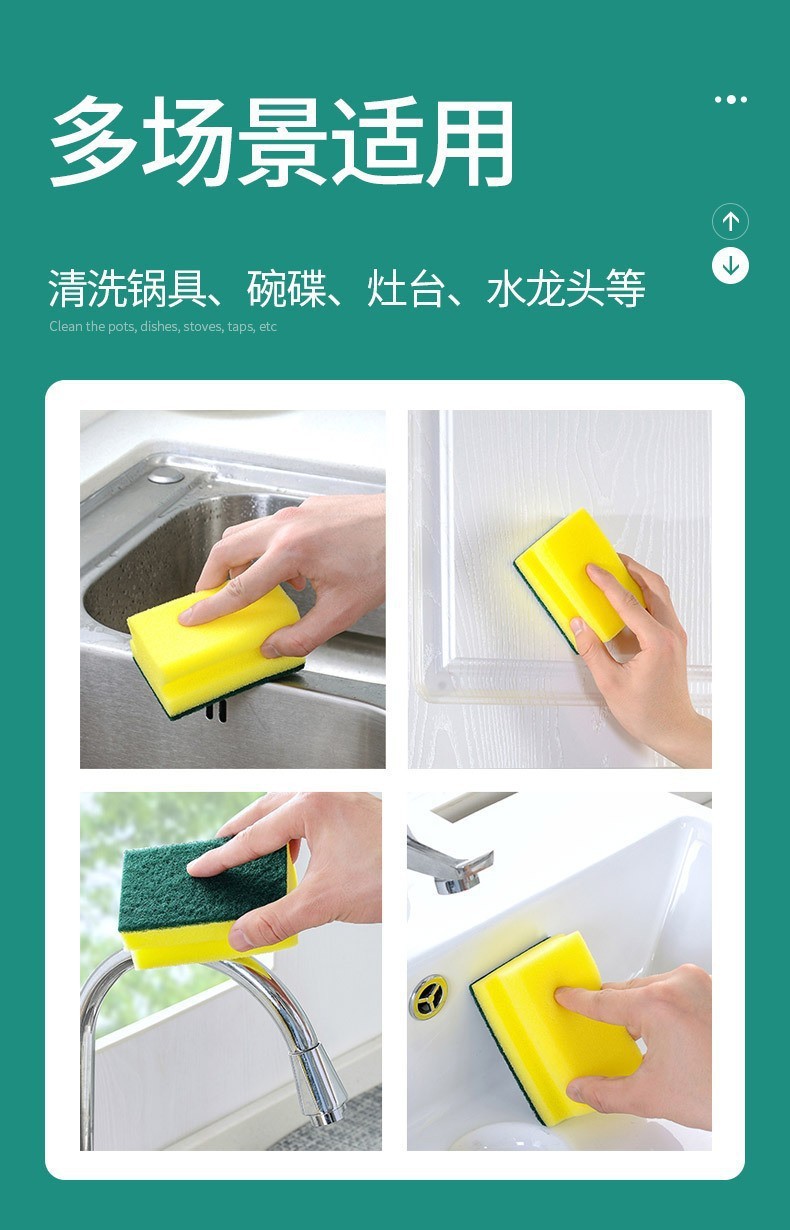 多场景适用

清洗锅具、碗碟、灶台、水龙头等

Clean the pots, dishes, stoves, taps, etc