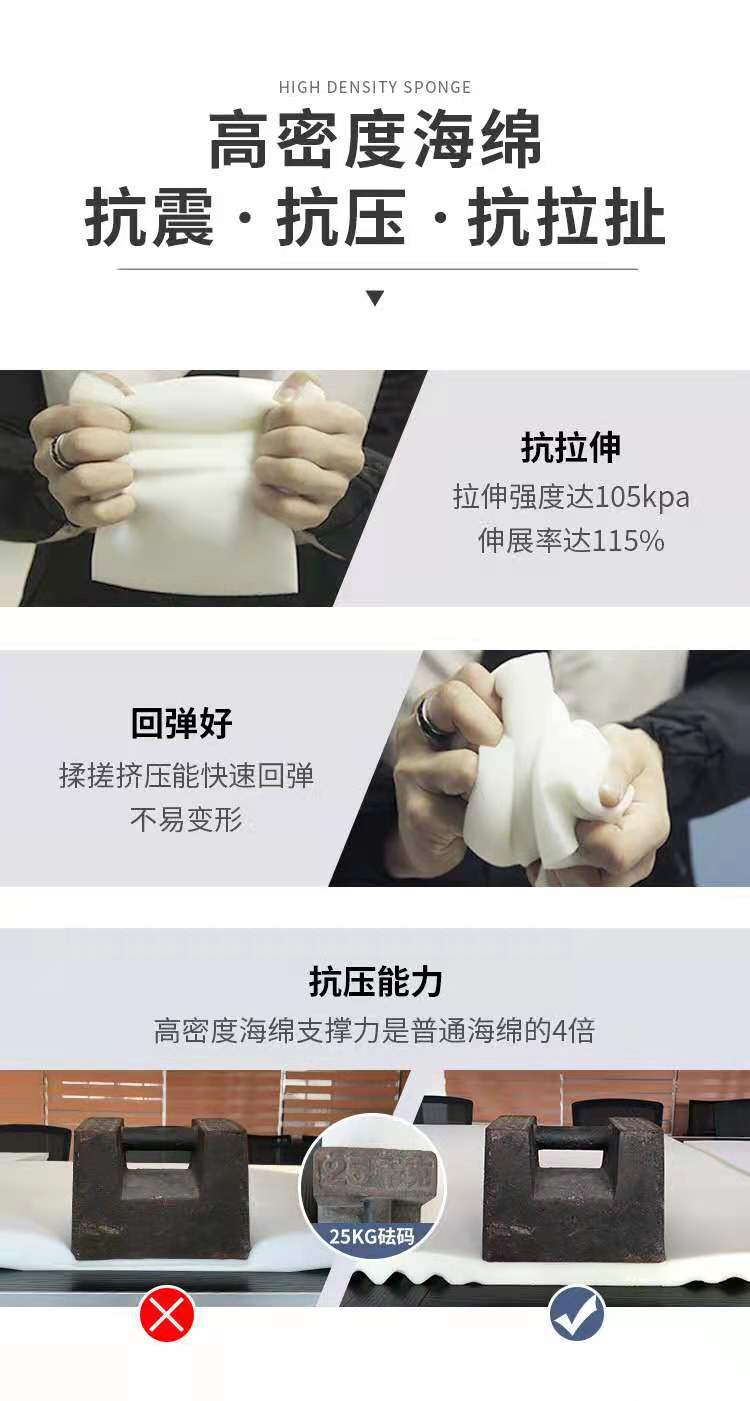 HIGH DENSITY SPONGE
高密度海绵
抗震 · 抗压 · 抗拉扯

抗拉伸
拉伸强度达105kpa
伸展率达115%

回弹好
揉搓挤压能快速回弹
不易变形

抗压能力
高密度海绵支撑力是普通海绵的4倍

25KG砝码