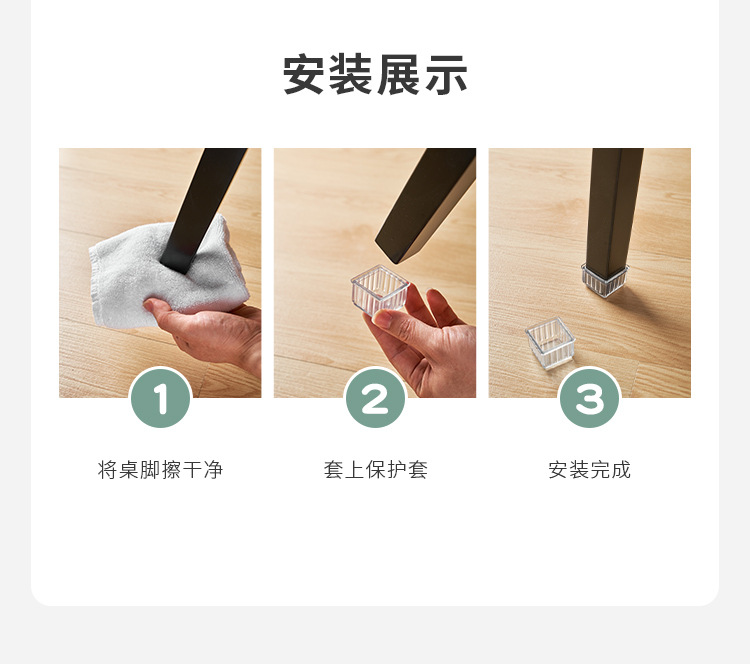 安装展示

1

将桌脚擦干净

2

套上保护套

3

安装完成