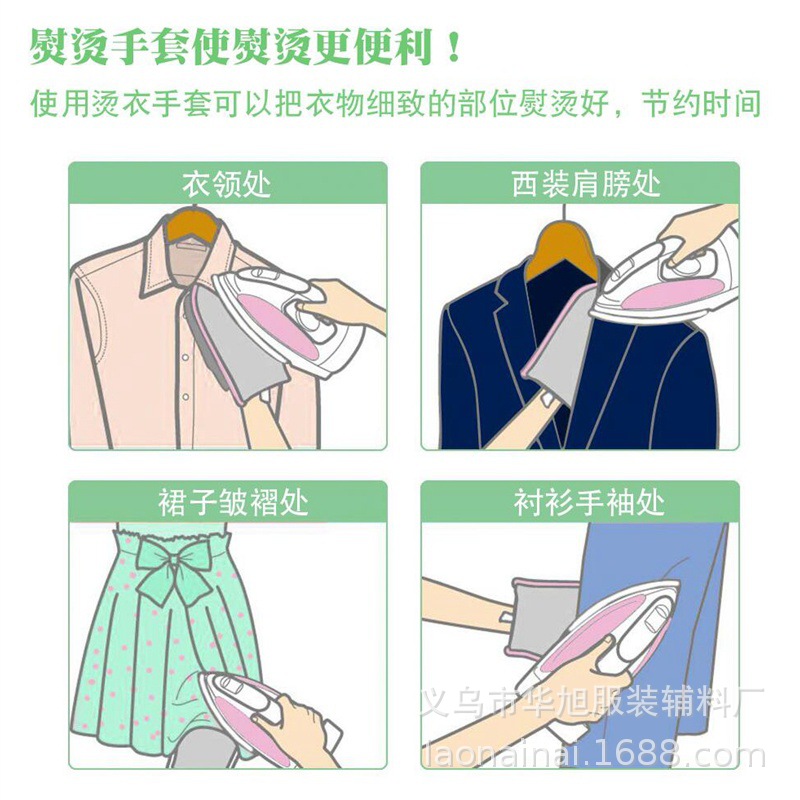 熨烫手套使熨烫更便利！

使用烫衣手套可以把衣物细致的部位熨烫好，节约时间

衣领处

西装肩膀处

裙子皱褶处

衬衫手袖处

义乌市华旭服装辅料厂

laonainai.1688.com