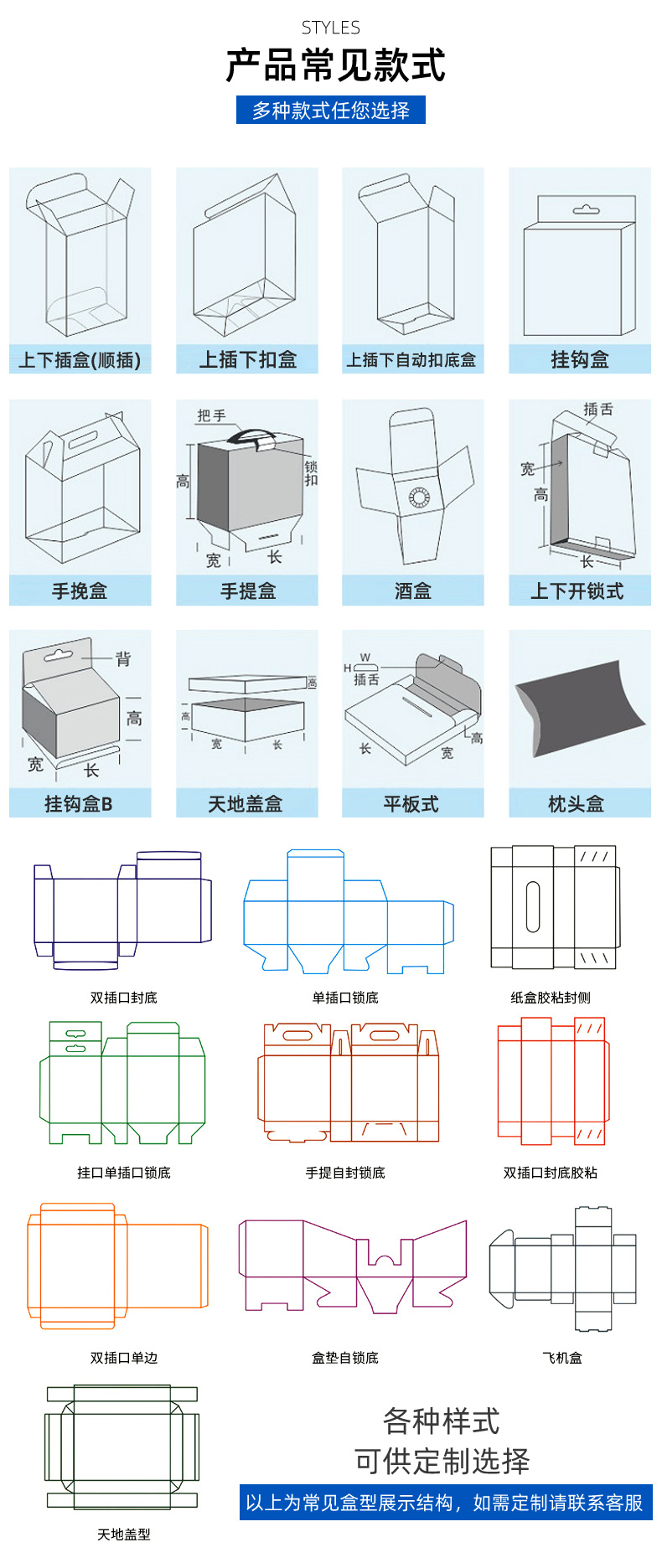 STYLES

产品常见款式

多种款式任您选择

上下插盒(顺插)

上插下扣盒

上插下自动扣底盒

挂钩盒

手挽盒

把手

高

锁扣

宽

长

手提盒

酒盒

插舌

宽

高

长

上下开锁式

背

高

宽

长

挂钩盒B

高

高

宽

长

天地盖盒

W

H

插舌

长

宽

高

平板式

枕头盒

双插口封底

单插口锁底

纸盒胶粘封侧

挂口单插口锁底

手提自封锁底

双插口封底胶粘

双插口单边

盒垫自锁底

飞机盒

天地盖型

各种样式
可供定制选择

以上为常见盒型展示结构，如需定制请联系客服