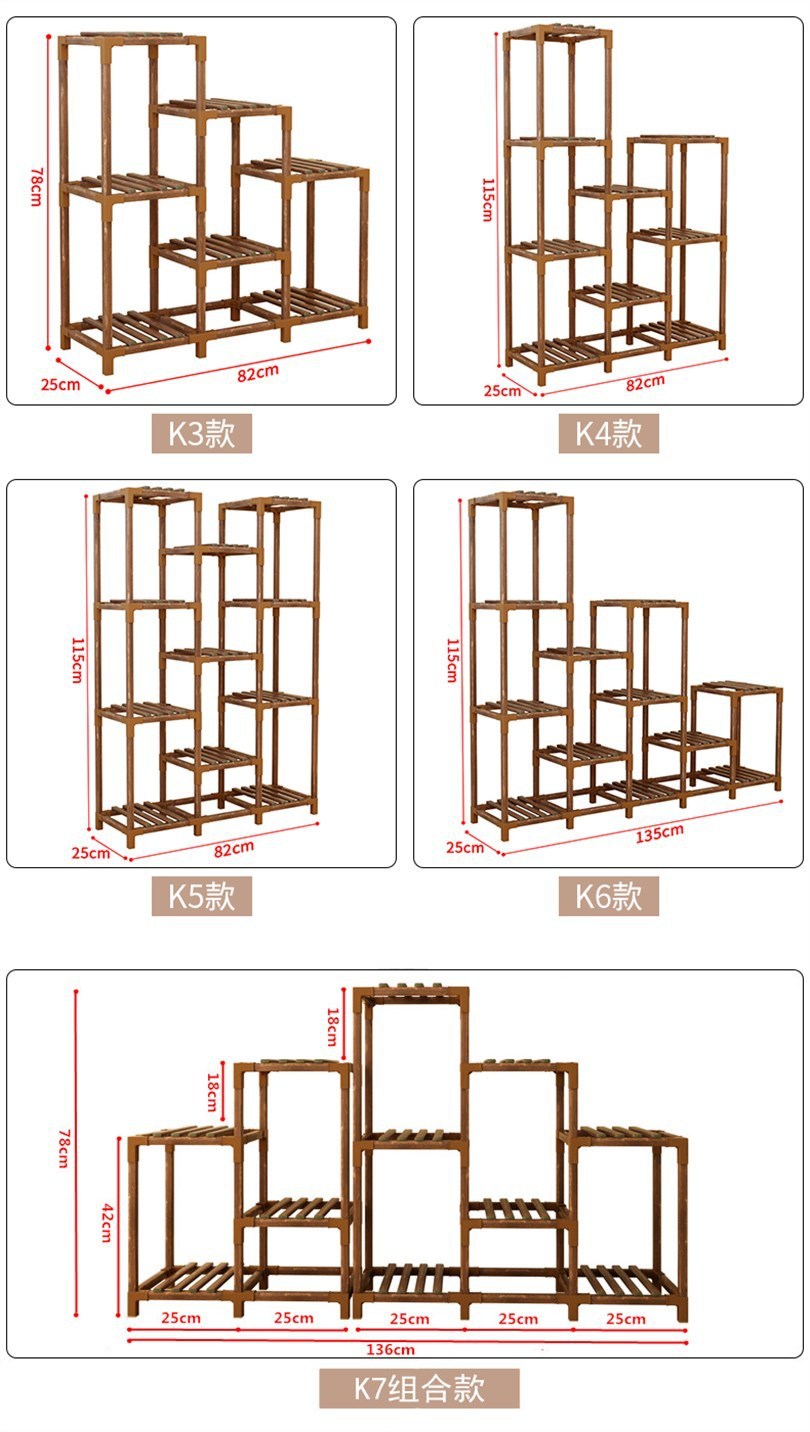 78cm
25cm
82cm
K3款

115cm
25cm
82cm
K4款

115cm
25cm
82cm
K5款

115cm
25cm
135cm
K6款

78cm
18cm
18cm
42cm
25cm 25cm 25cm 25cm 25cm
136cm
K7组合款