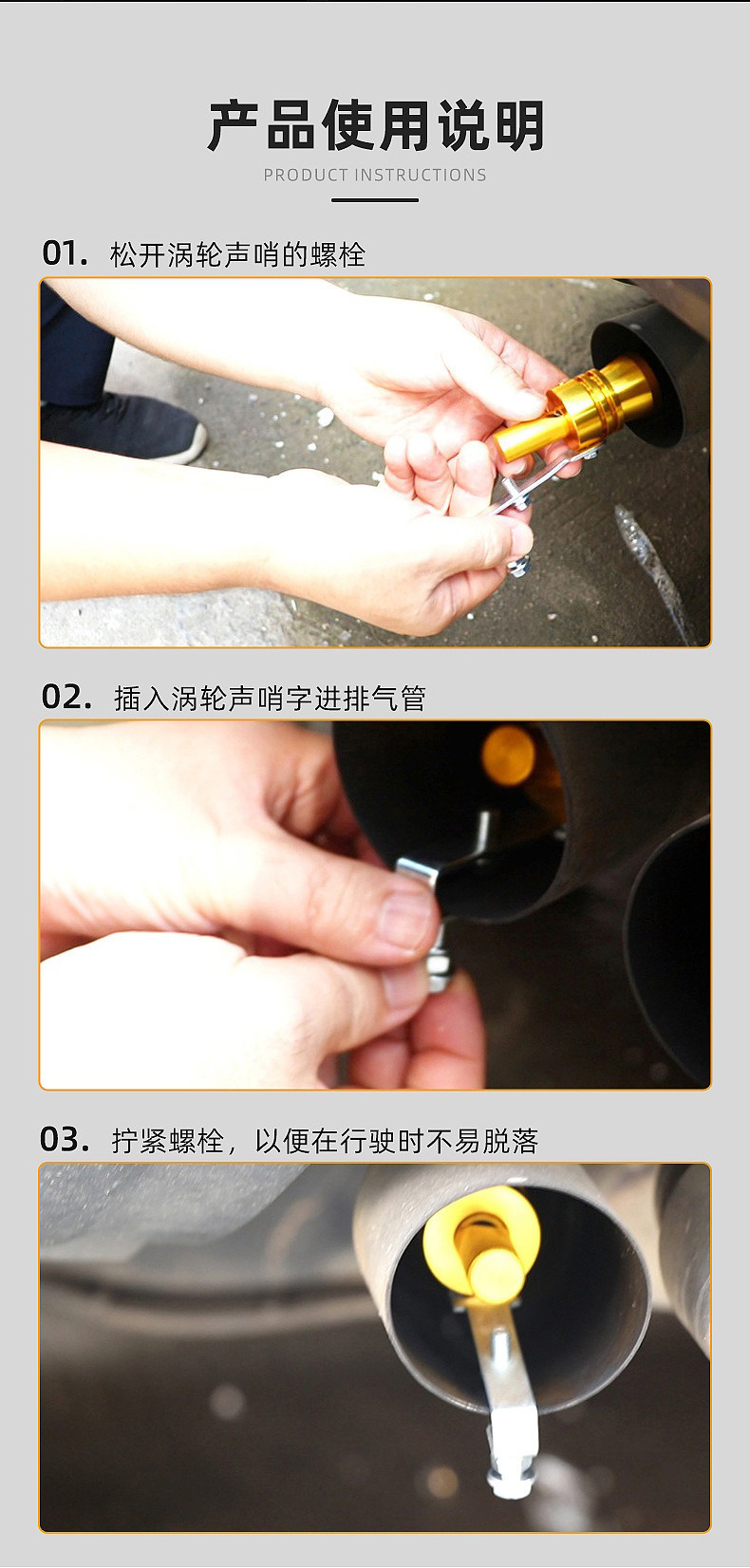 产品使用说明

PRODUCT INSTRUCTIONS

01. 松开涡轮声哨的螺栓

02. 插入涡轮声哨字进排气管

03. 拧紧螺栓，以便在行驶时不易脱落