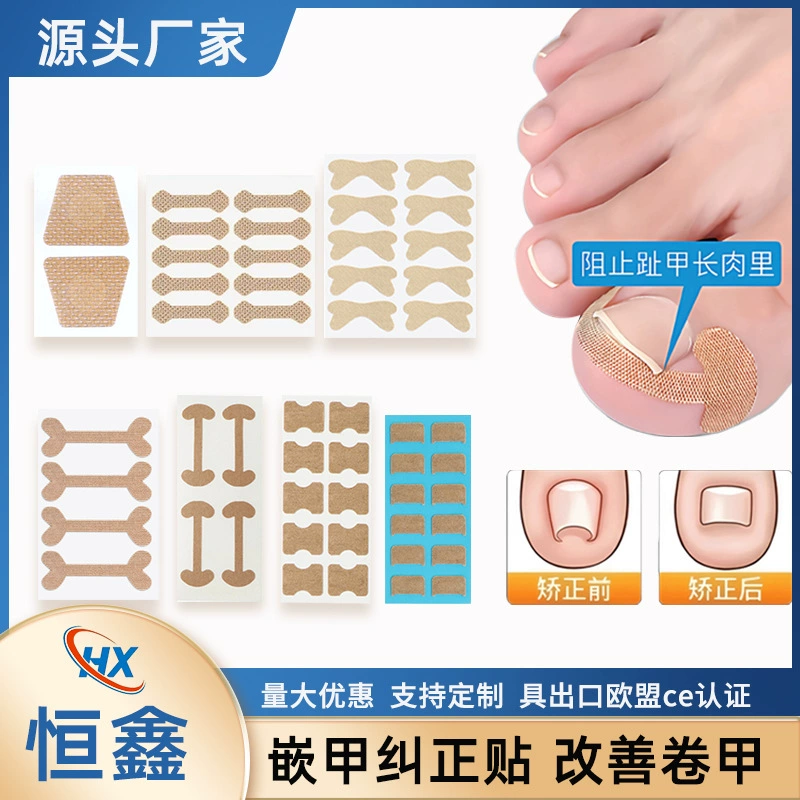 源头厂家

阻止趾甲长肉里

矫正前

矫正后

HX

恒鑫

量大优惠 支持定制 具出口欧盟ce认证

嵌甲纠正贴 改善卷甲