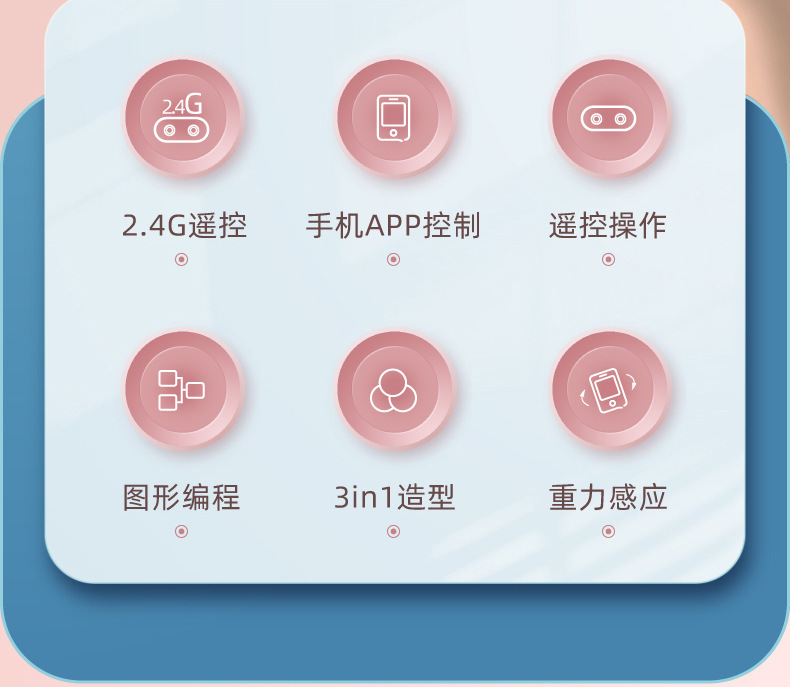 2.4G

2.4G遥控

手机APP控制

遥控操作

图形编程

3in1造型

重力感应