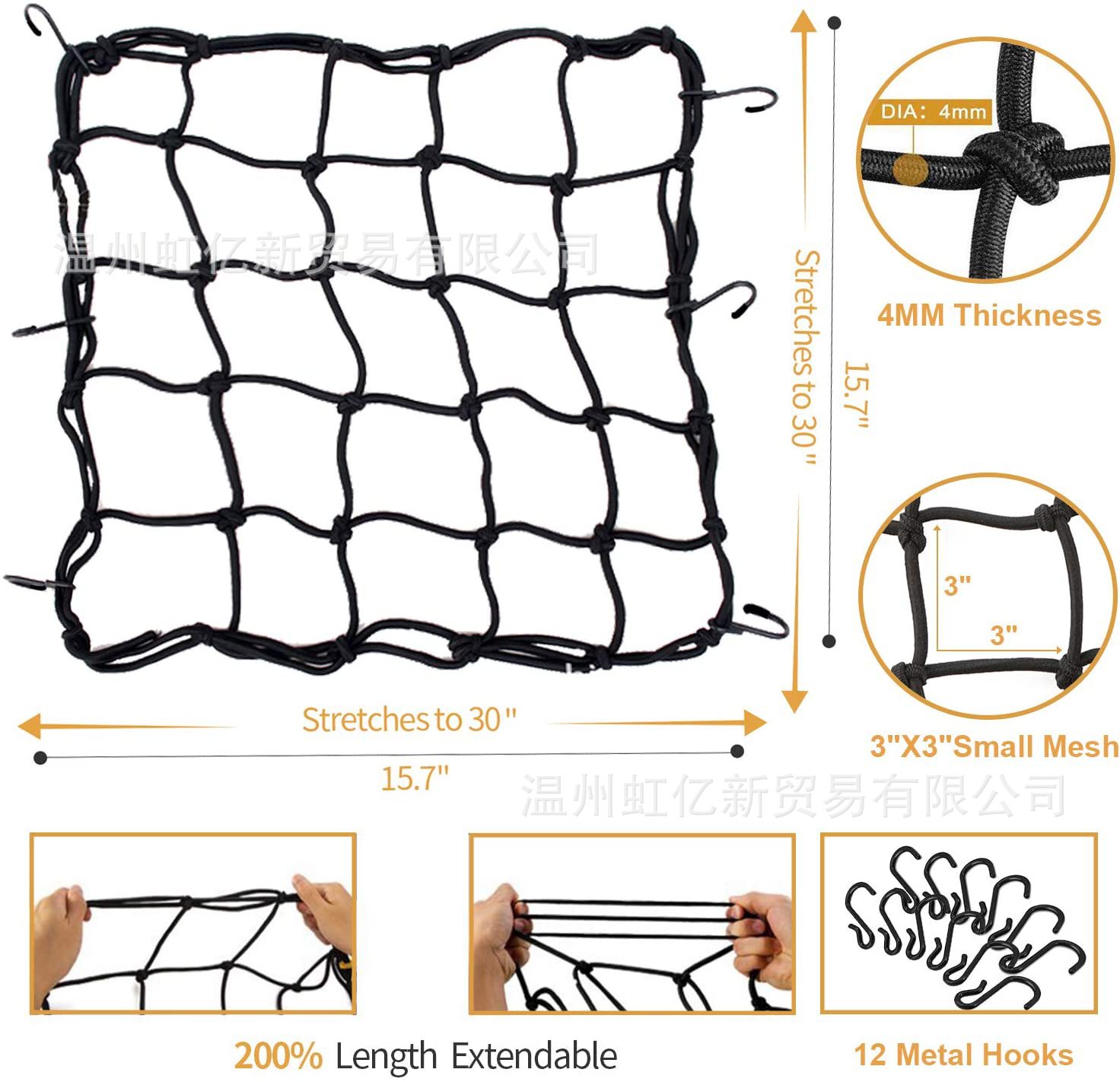 温州虹亿新贸易有限公司

Stretches to 30"

15.7"

DIA: 4mm

4MM Thickness

3"

3"

3"X3"Small Mesh

Stretches to 30"

15.7"

温州虹亿新贸易有限公司

200% Length Extendable

12 Metal Hooks