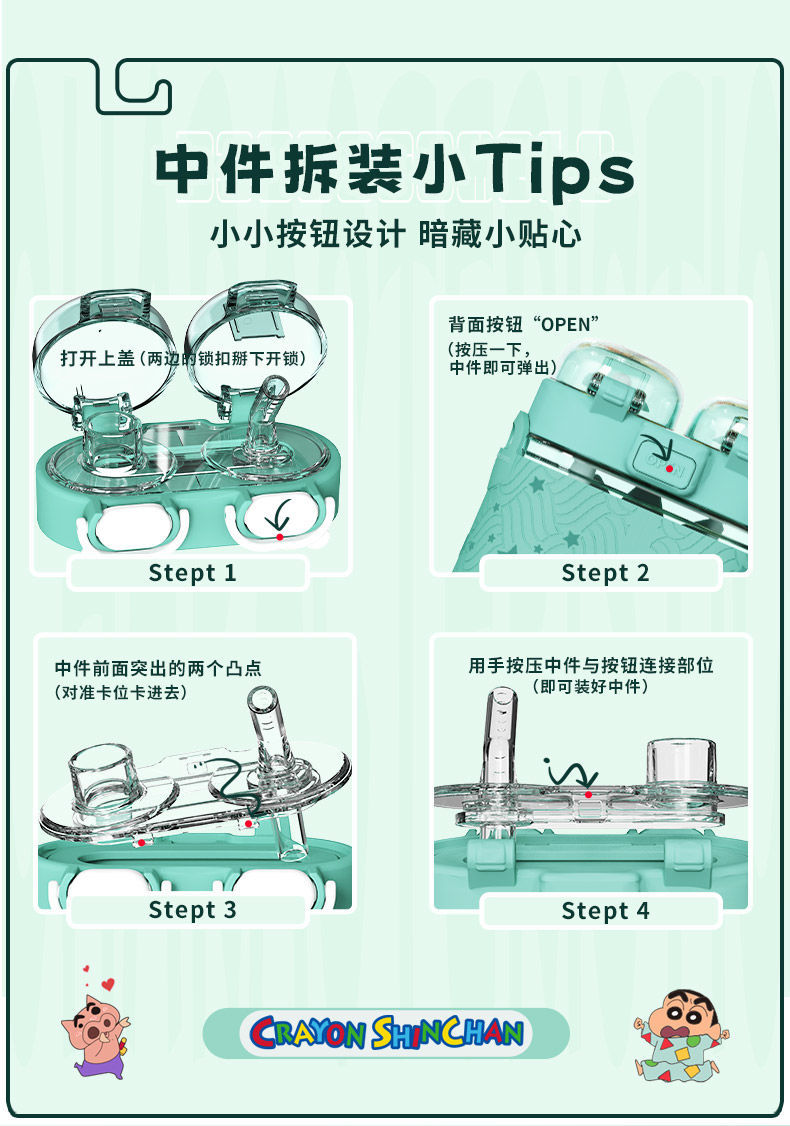 中件拆装小Tips
小小按钮设计 暗藏小贴心

打开上盖（两边的锁扣掰下开锁）

Stept 1

背面按钮“OPEN”
（按压一下，中件即可弹出）

OPEN

Stept 2

中件前面突出的两个凸点
（对准卡位卡进去）

Stept 3

用手按压中件与按钮连接部位
（即可装好中件）

Stept 4

CRAYON SHINCHAN