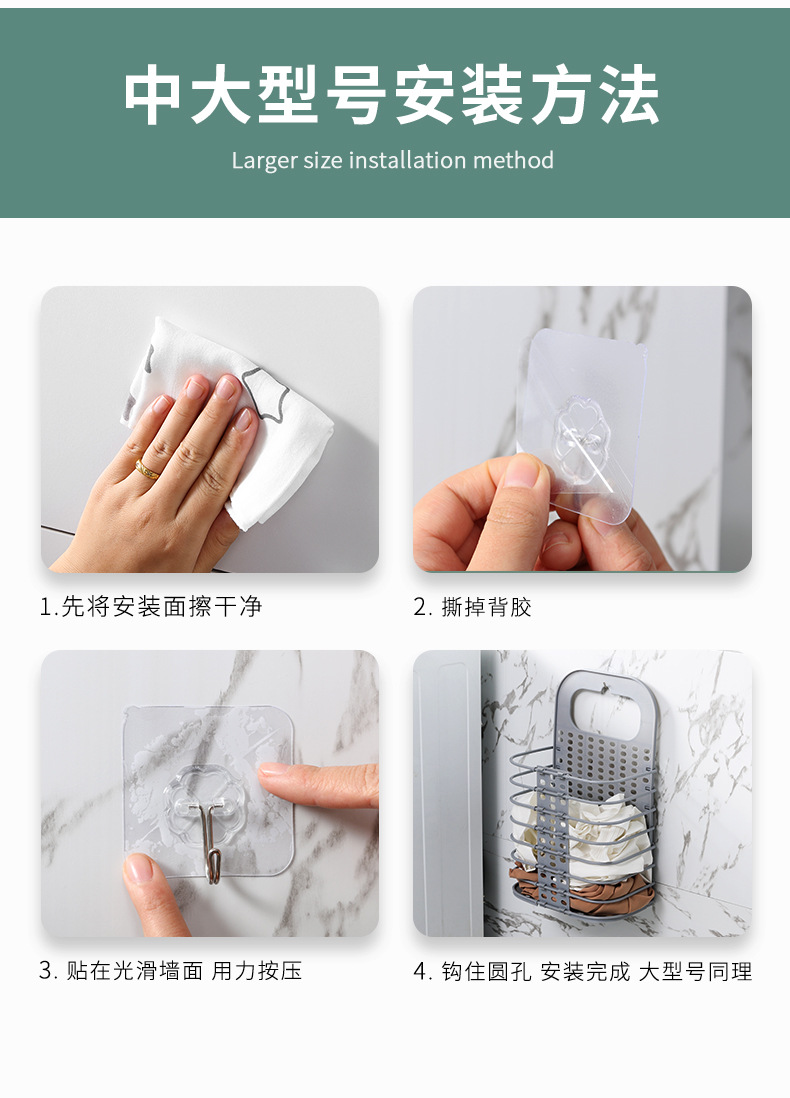 中大型号安装方法

Larger size installation method

1.先将安装面擦干净

2. 撕掉背胶

3. 贴在光滑墙面 用力按压

4. 钩住圆孔 安装完成 大型号同理