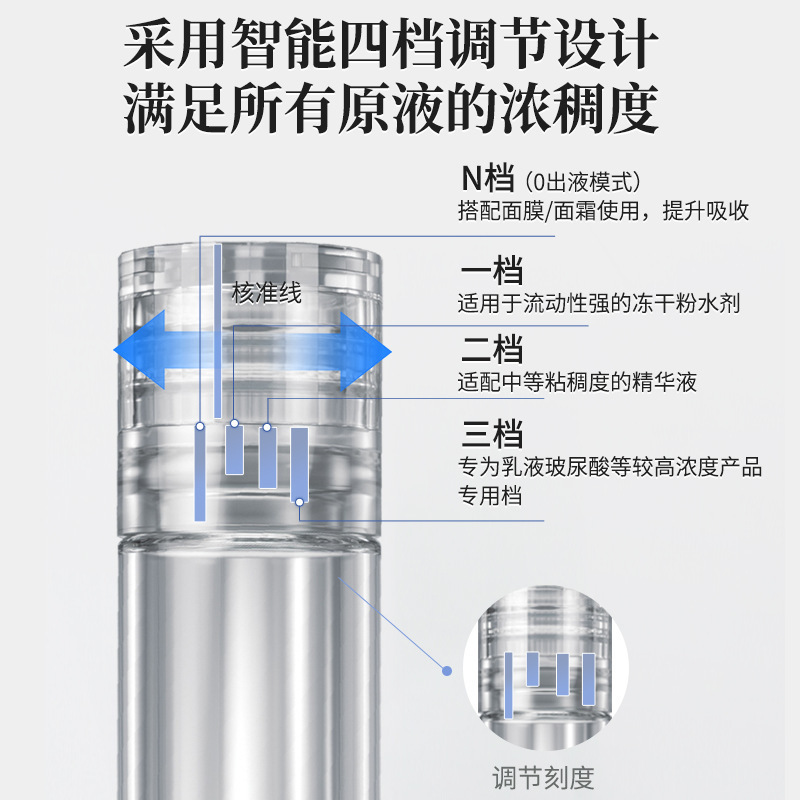 采用智能四档调节设计
满足所有原液的浓稠度

N档（0出液模式）
搭配面膜/面霜使用，提升吸收

核准线

一档
适用于流动性强的冻干粉水剂

二档
适配中等粘稠度的精华液

三档
专为乳液玻尿酸等较高浓度产品专用档

调节刻度