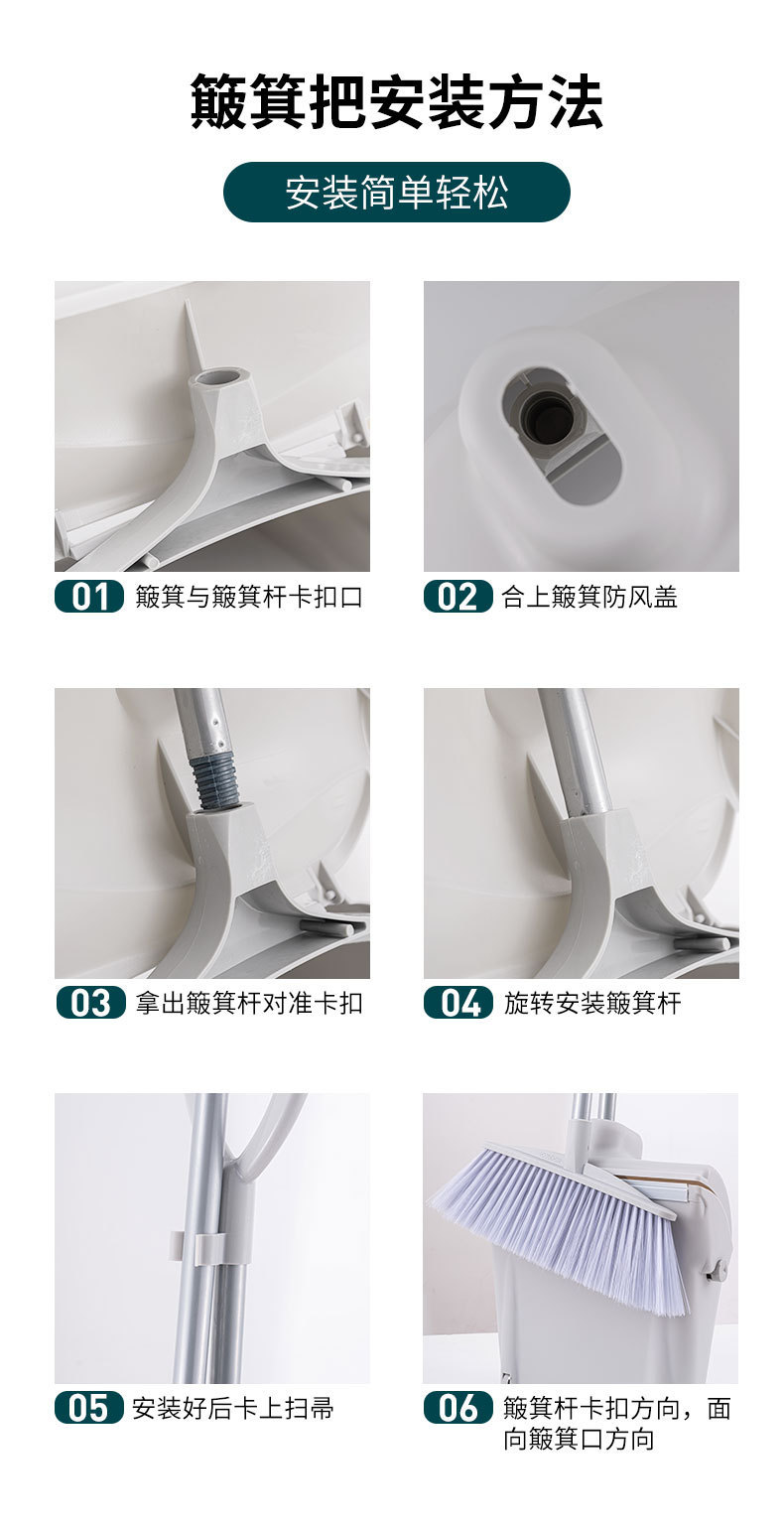 簸箕把安装方法

安装简单轻松

01 簸箕与簸箕杆卡扣口

02 合上簸箕防风盖

03 拿出簸箕杆对准卡扣

04 旋转安装簸箕杆

05 安装好后卡上扫帚

06 簸箕杆卡扣方向，面向簸箕口方向