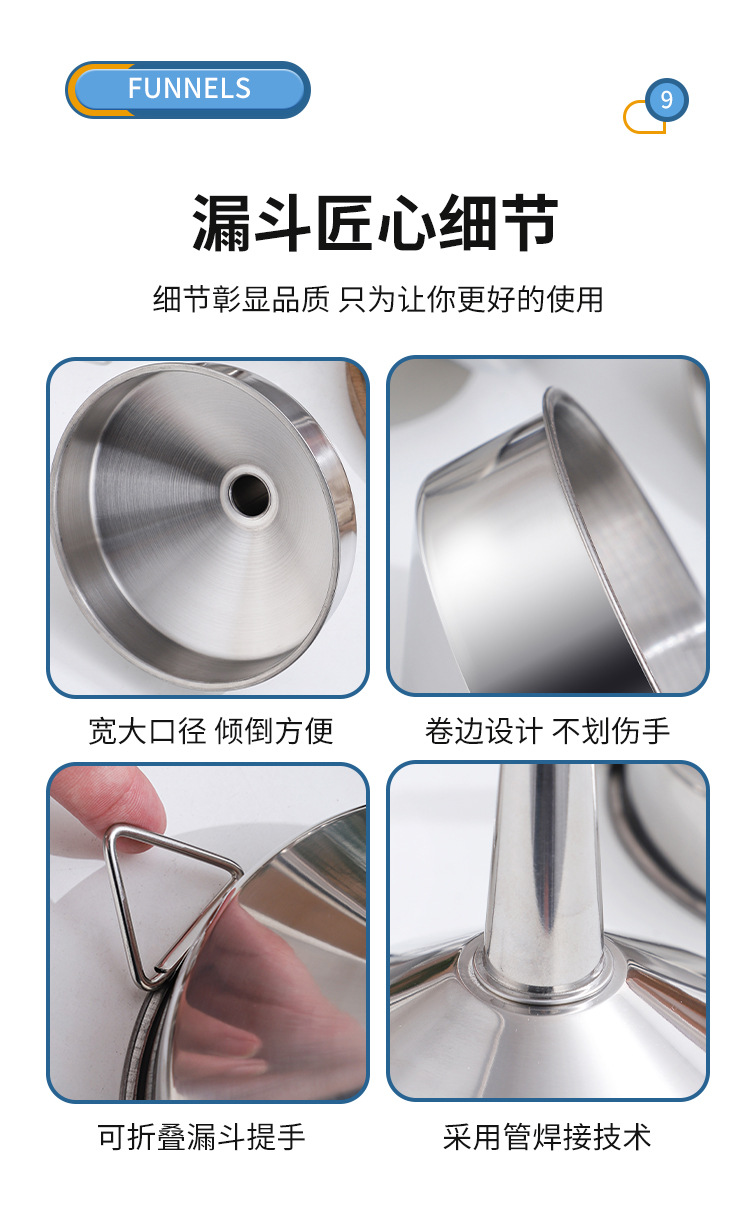 FUNNELS

9

漏斗匠心细节

细节彰显品质 只为让你更好的使用

宽大口径 倾倒方便

卷边设计 不划伤手

可折叠漏斗提手

采用管焊接技术