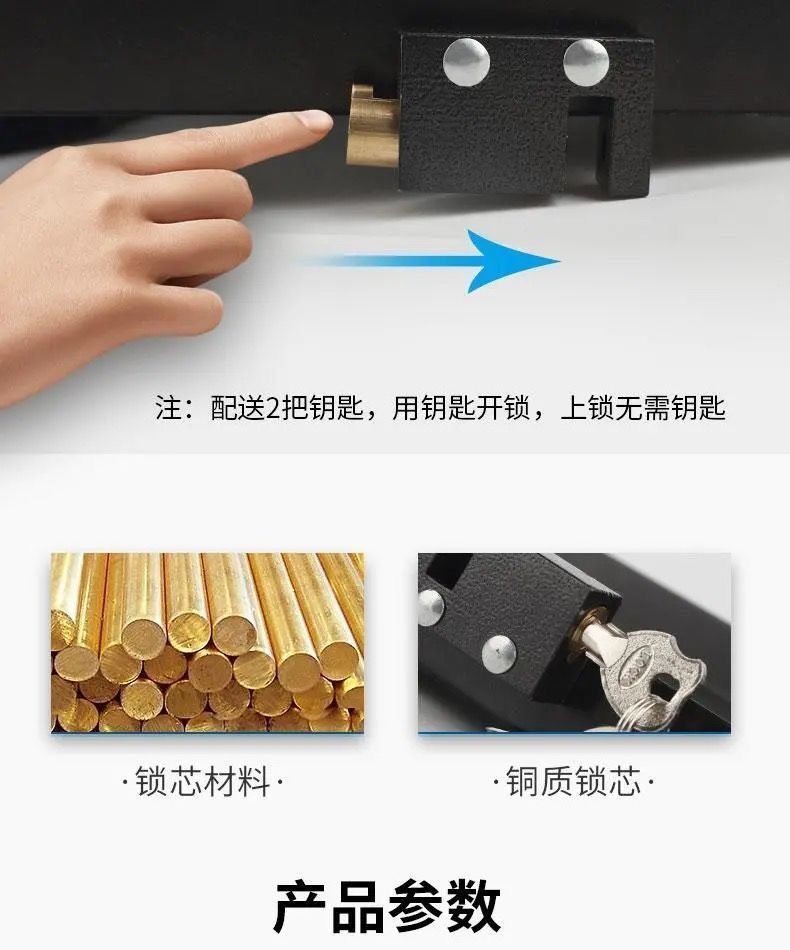 注：配送2把钥匙，用钥匙开锁，上锁无需钥匙

·锁芯材料·

·铜质锁芯·

产品参数