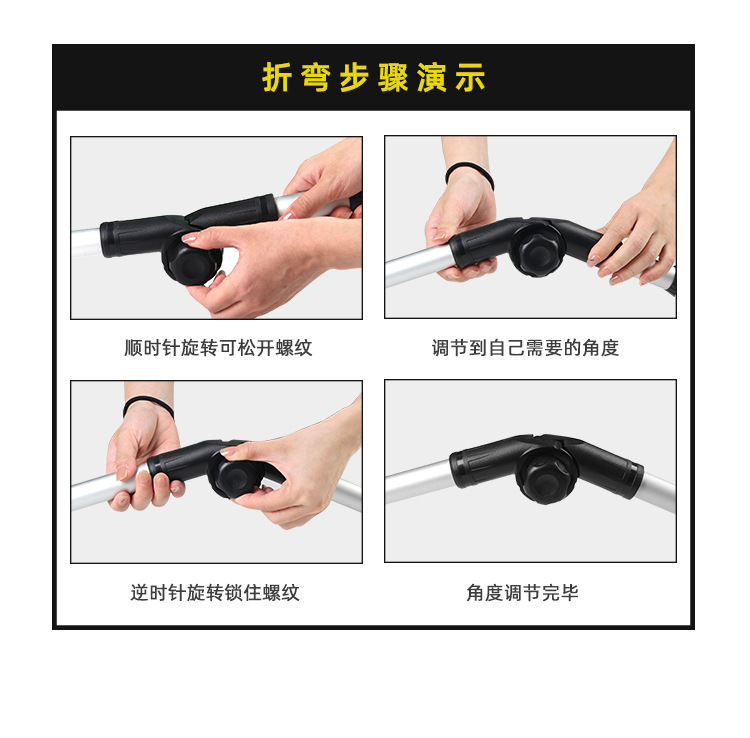 折弯步骤演示

顺时针旋转可松开螺纹

调节到自己需要的角度

逆时针旋转锁住螺纹

角度调节完毕