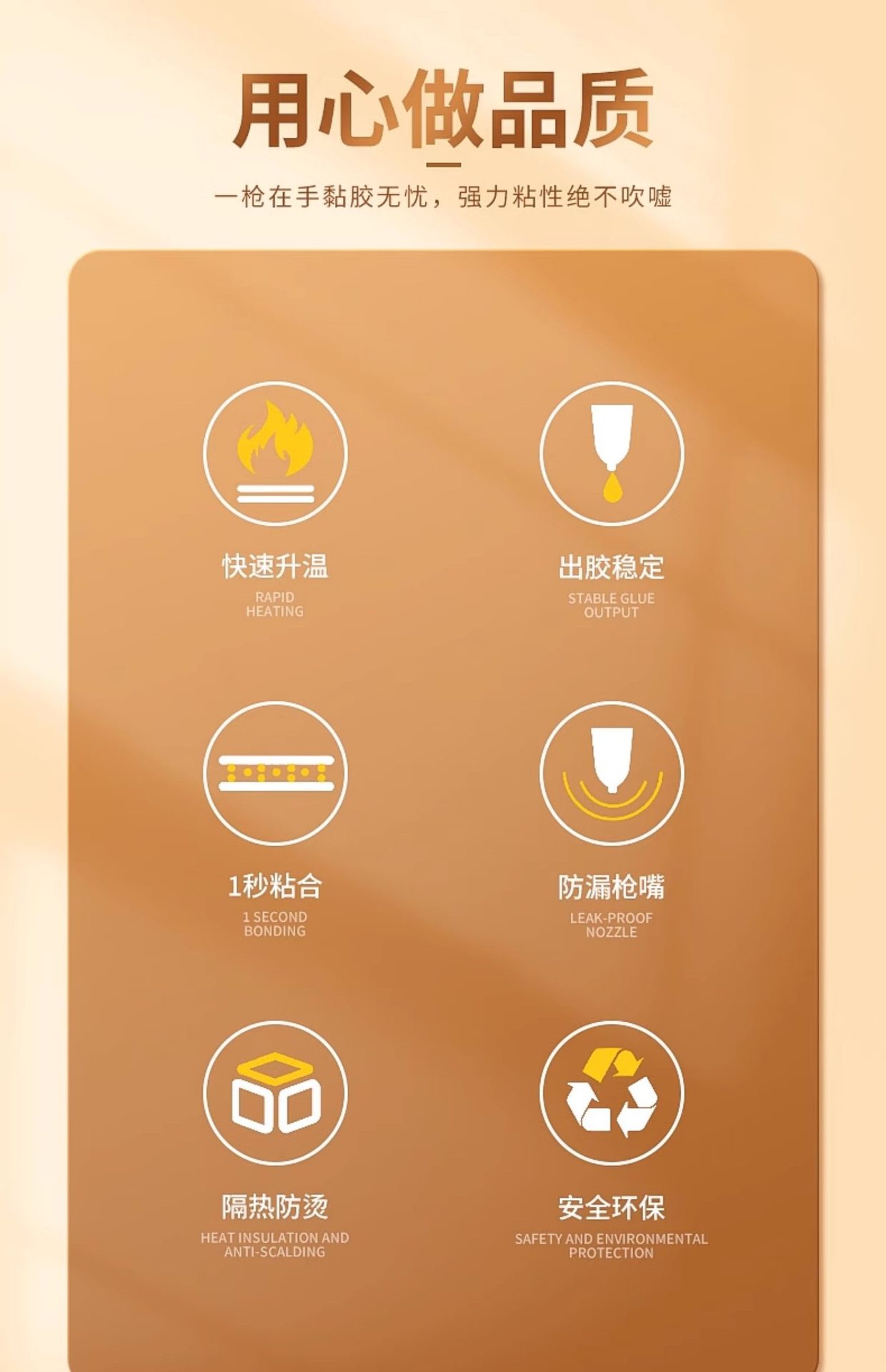 用心做品质

一枪在手黏胶无忧，强力粘性绝不吹嘘

快速升温
RAPID
HEATING

出胶稳定
STABLE GLUE
OUTPUT

1秒粘合
1 SECOND
BONDING

防漏枪嘴
LEAK-PROOF
NOZZLE

隔热防烫
HEAT INSULATION AND
ANTI-SCALDING

安全环保
SAFETY AND ENVIRONMENTAL
PROTECTION