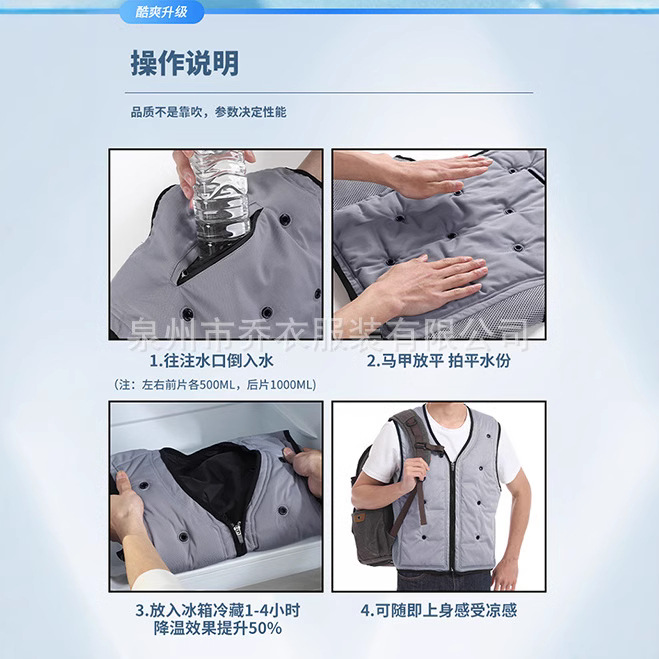 酷爽升级

操作说明

品质不是靠吹，参数决定性能

泉州市乔衣服装有限公司

1.往注水口倒入水

(注：左右前片各500ML，后片1000ML)

2.马甲放平 拍平水份

3.放入冰箱冷藏1-4小时
降温效果提升50%

4.可随即上身感受凉感