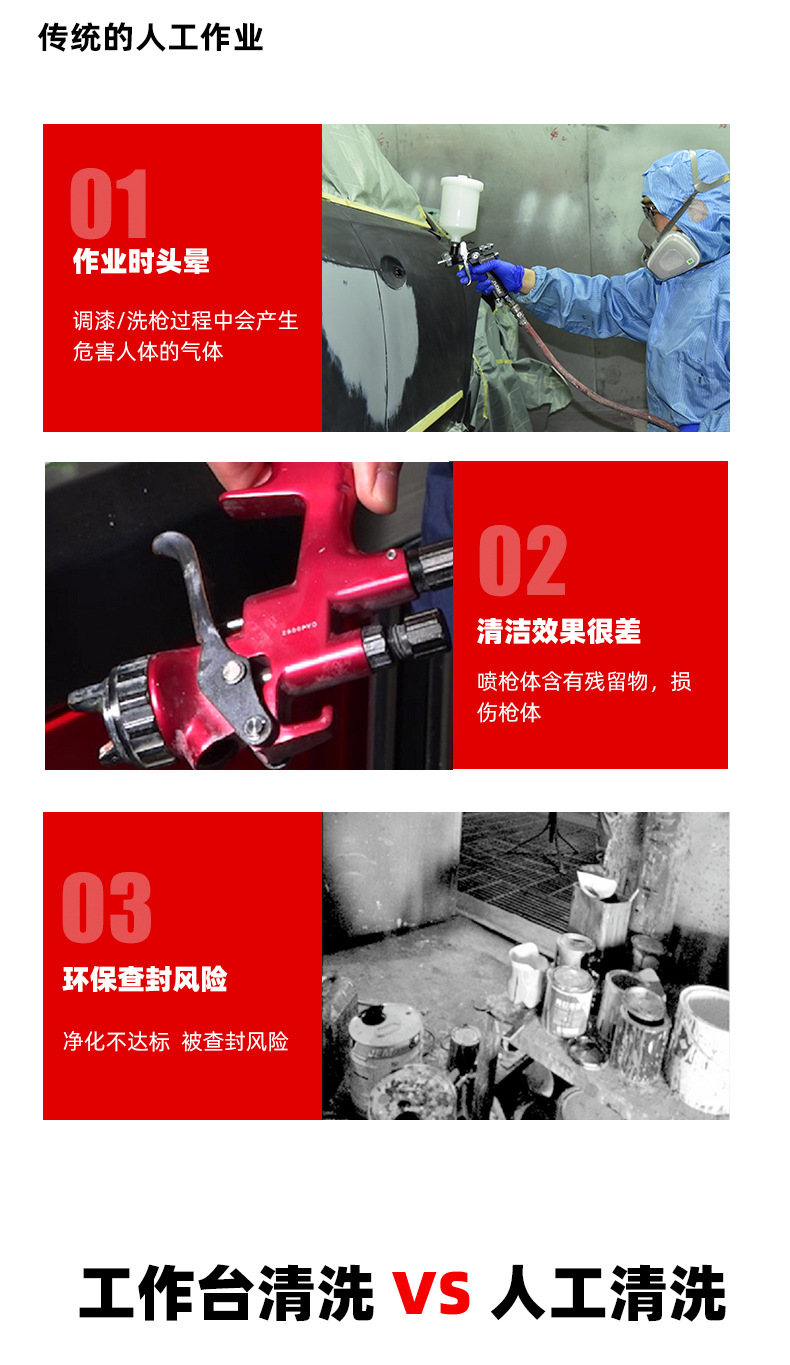 传统的人工作业

01
作业时头晕
调漆/洗枪过程中会产生危害人体的气体

02
清洁效果很差
喷枪体含有残留物，损伤枪体

03
环保查封风险
净化不达标 被查封风险

工作台清洗 VS 人工清洗