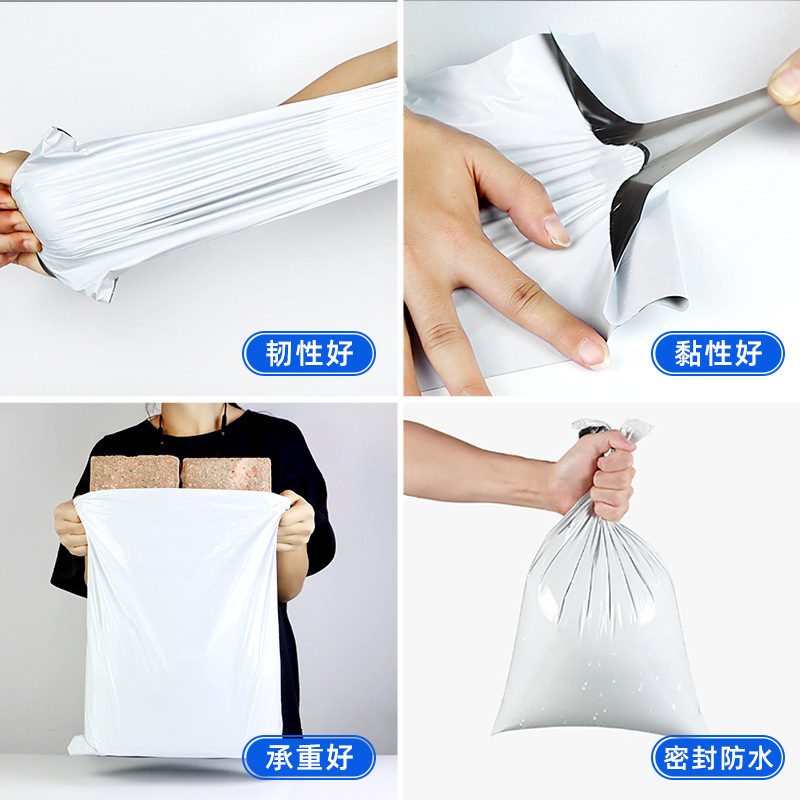 韧性好

黏性好

承重好

密封防水