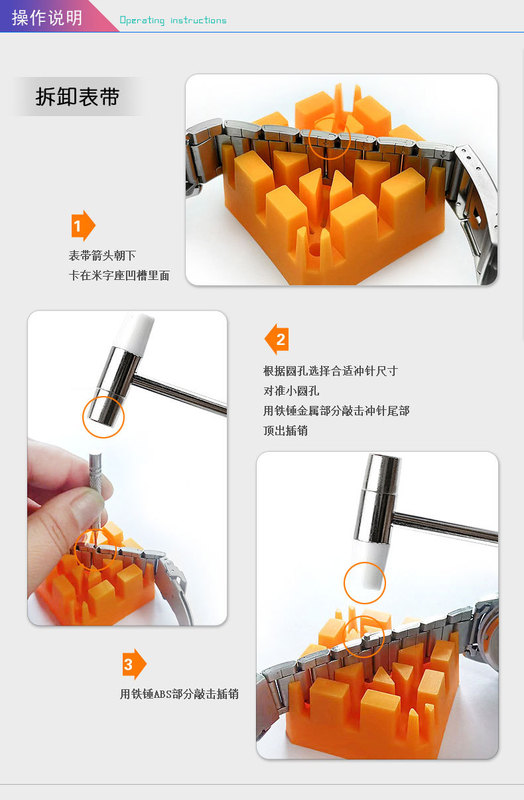 操作说明 Operating instructions

拆卸表带

1

表带箭头朝下
卡在米字座凹槽里面

2

根据圆孔选择合适冲针尺寸
对准小圆孔
用铁锤金属部分敲击冲针尾部
顶出插销

3

用铁锤ABS部分敲击插销