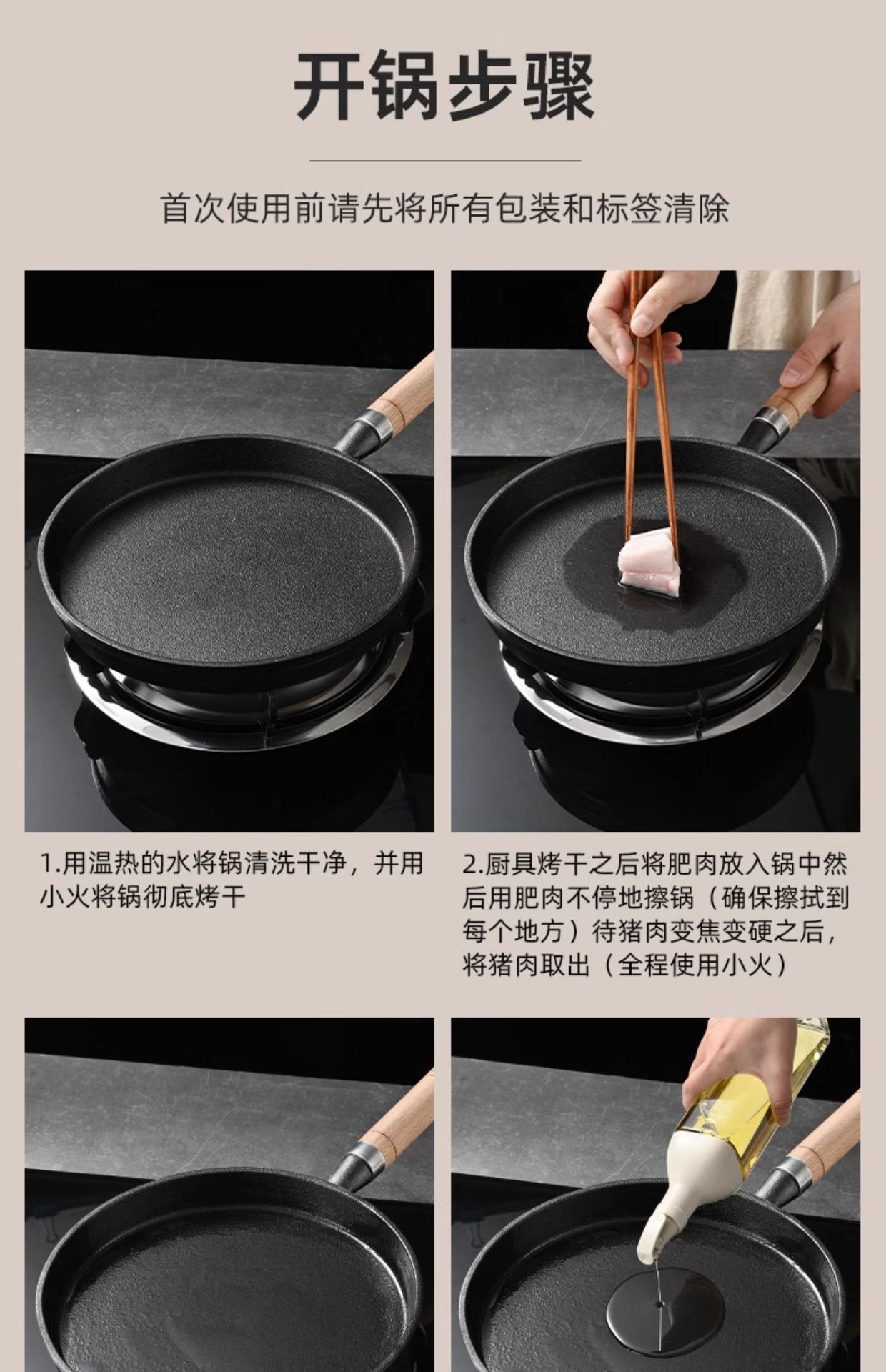 开锅步骤

首次使用前请先将所有包装和标签清除

1.用温热的水将锅清洗干净，并用小火将锅彻底烤干

2.厨具烤干之后将肥肉放入锅中然后用肥肉不停地擦锅（确保擦拭到每个地方）待猪肉变焦变硬之后，将猪肉取出（全程使用小火）