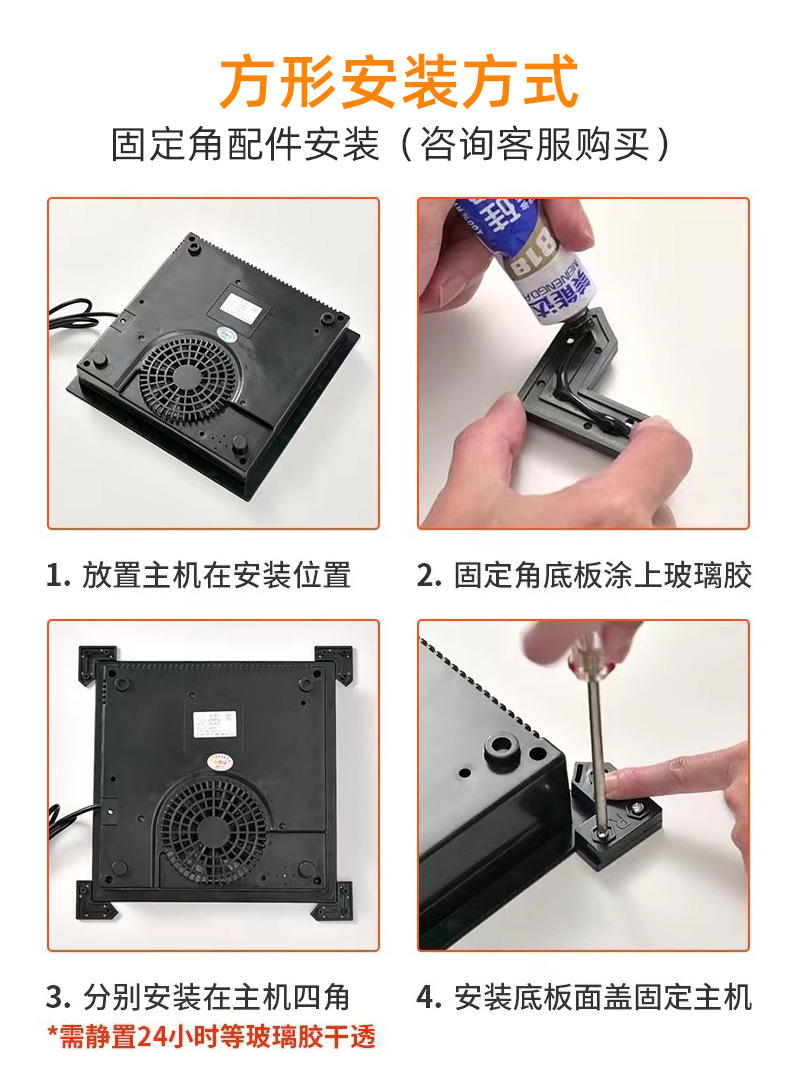 方形安装方式
固定角配件安装（咨询客服购买）

818

1. 放置主机在安装位置

2. 固定角底板涂上玻璃胶

3. 分别安装在主机四角
*需静置24小时等玻璃胶干透

4. 安装底板面盖固定主机