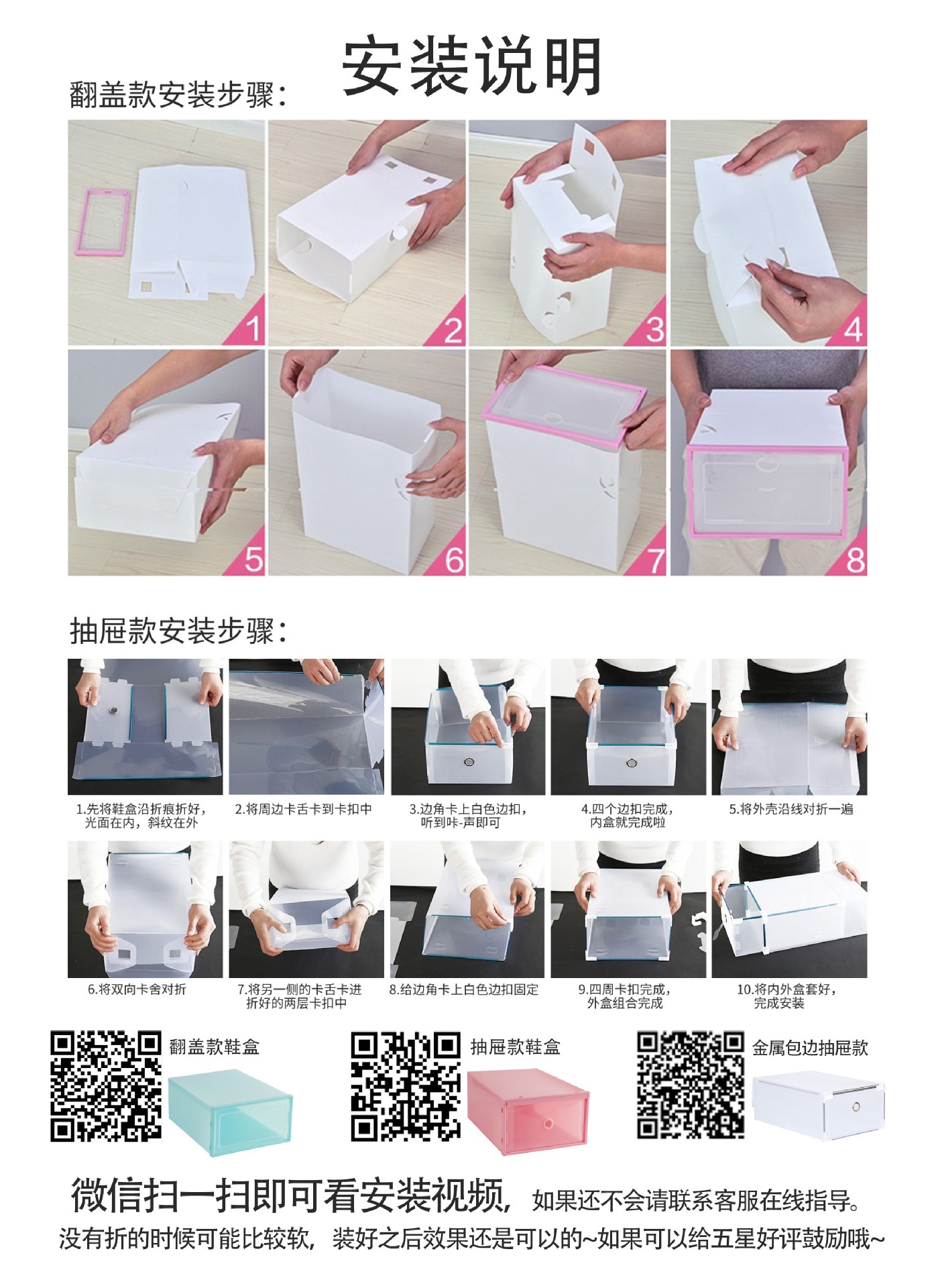 安装说明

翻盖款安装步骤：

1 2 3 4

5 6 7 8

抽屉款安装步骤：

1.先将鞋盒沿折痕折好，光面在内，斜纹在外

2.将周边卡舌卡到卡扣中

3.边角卡上白色边扣，听到咔-声即可

4.四个边扣完成，内盒就完成啦

5.将外壳沿线对折一遍

6.将双向卡舍对折

7.将另一侧的卡舌卡进折好的两层卡扣中

8.给边角卡上白色边扣固定

9.四周卡扣完成，外盒组合完成

10.将内外盒套好，完成安装

翻盖款鞋盒

抽屉款鞋盒

金属包边抽屉款

微信扫一扫即可看安装视频，如果还不会请联系客服在线指导。

没有折的时候可能比较软，装好之后效果还是可以的~如果可以给五星好评鼓励哦~