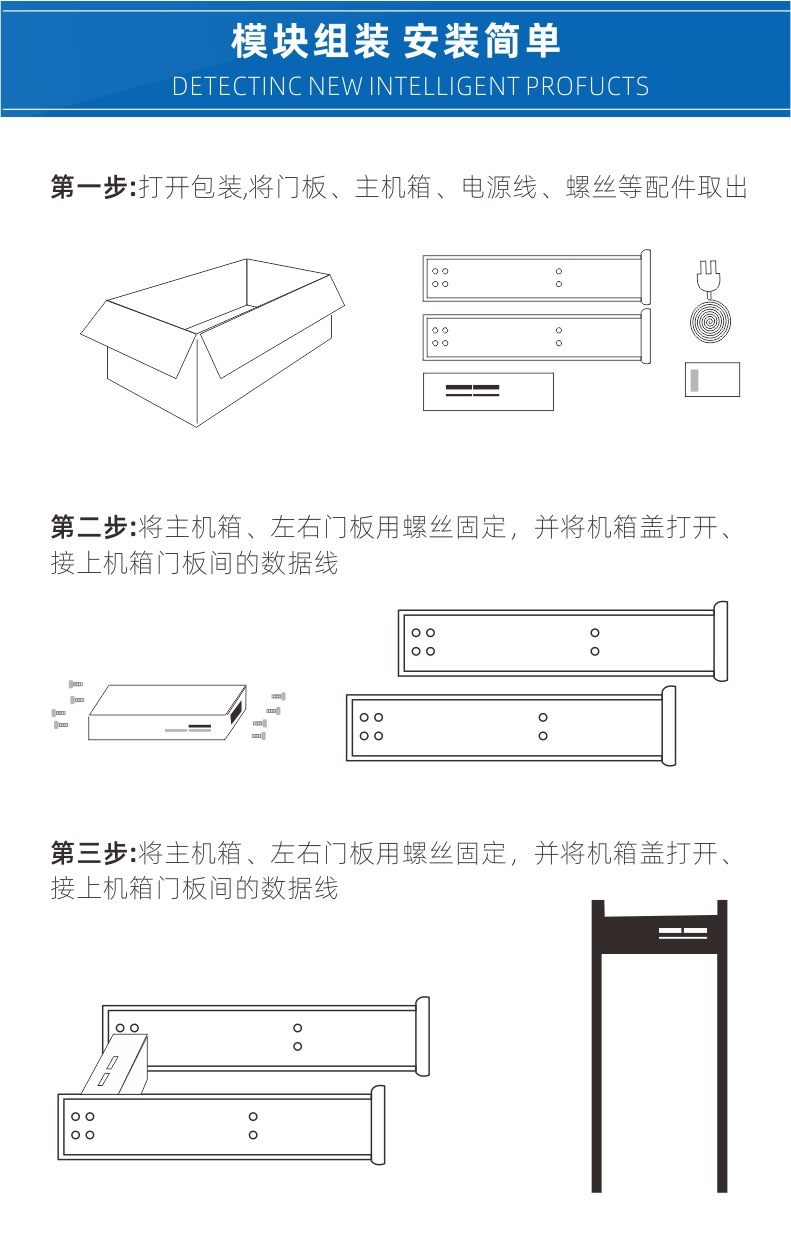 模块组装 安装简单
DETECTINC NEW INTELLIGENT PROFUCTS

第一步:打开包装,将门板、主机箱、电源线、螺丝等配件取出

第二步:将主机箱、左右门板用螺丝固定，并将机箱盖打开、接上机箱门板间的数据线

第三步:将主机箱、左右门板用螺丝固定，并将机箱盖打开、接上机箱门板间的数据线