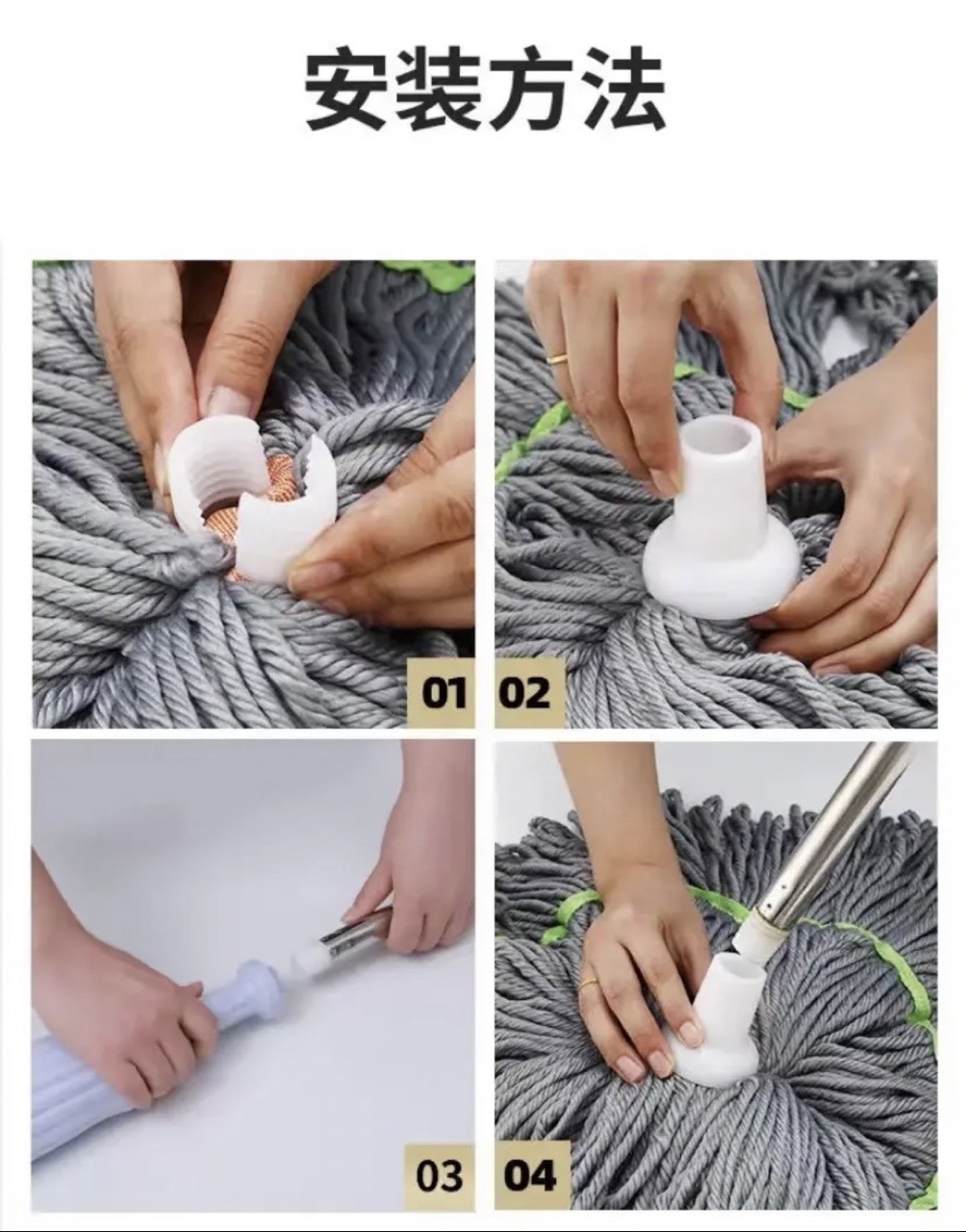 安装方法

01

02

03

04