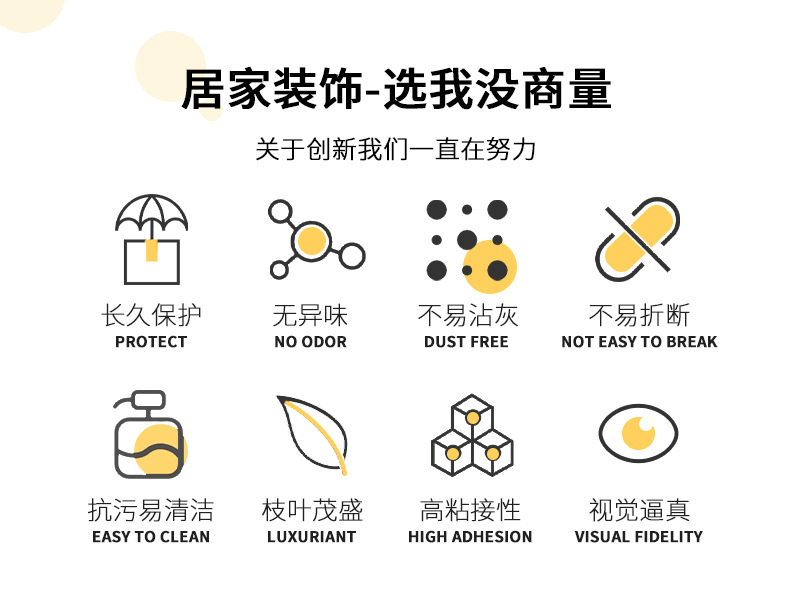 居家装饰-选我没商量

关于创新我们一直在努力

长久保护
PROTECT

无异味
NO ODOR

不易沾灰
DUST FREE

不易折断
NOT EASY TO BREAK

抗污易清洁
EASY TO CLEAN

枝叶茂盛
LUXURIANT

高粘接性
HIGH ADHESION

视觉逼真
VISUAL FIDELITY