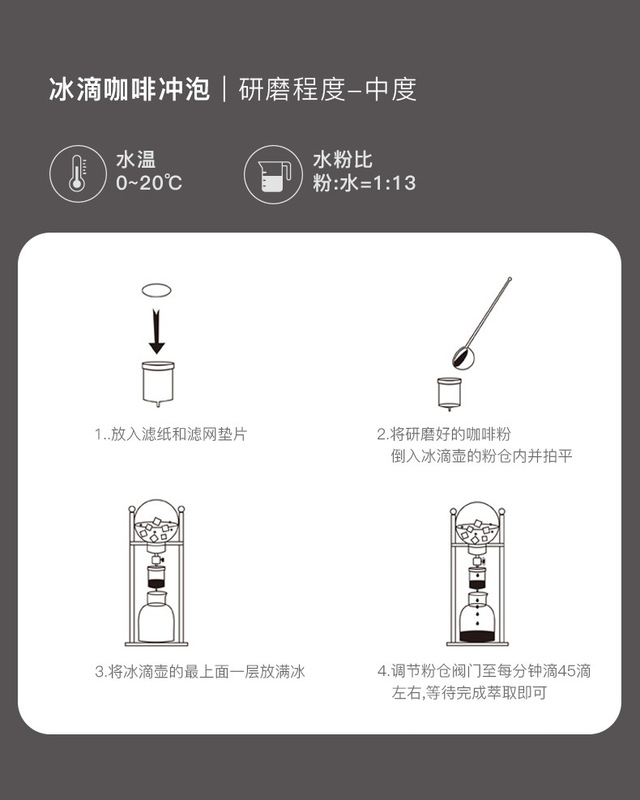 冰滴咖啡冲泡 | 研磨程度–中度

水温
0~20℃

水粉比
粉:水=1:13

1..放入滤纸和滤网垫片

2.将研磨好的咖啡粉倒入冰滴壶的粉仓内并拍平

3.将冰滴壶的最上面一层放满冰

4.调节粉仓阀门至每分钟滴45滴左右,等待完成萃取即可