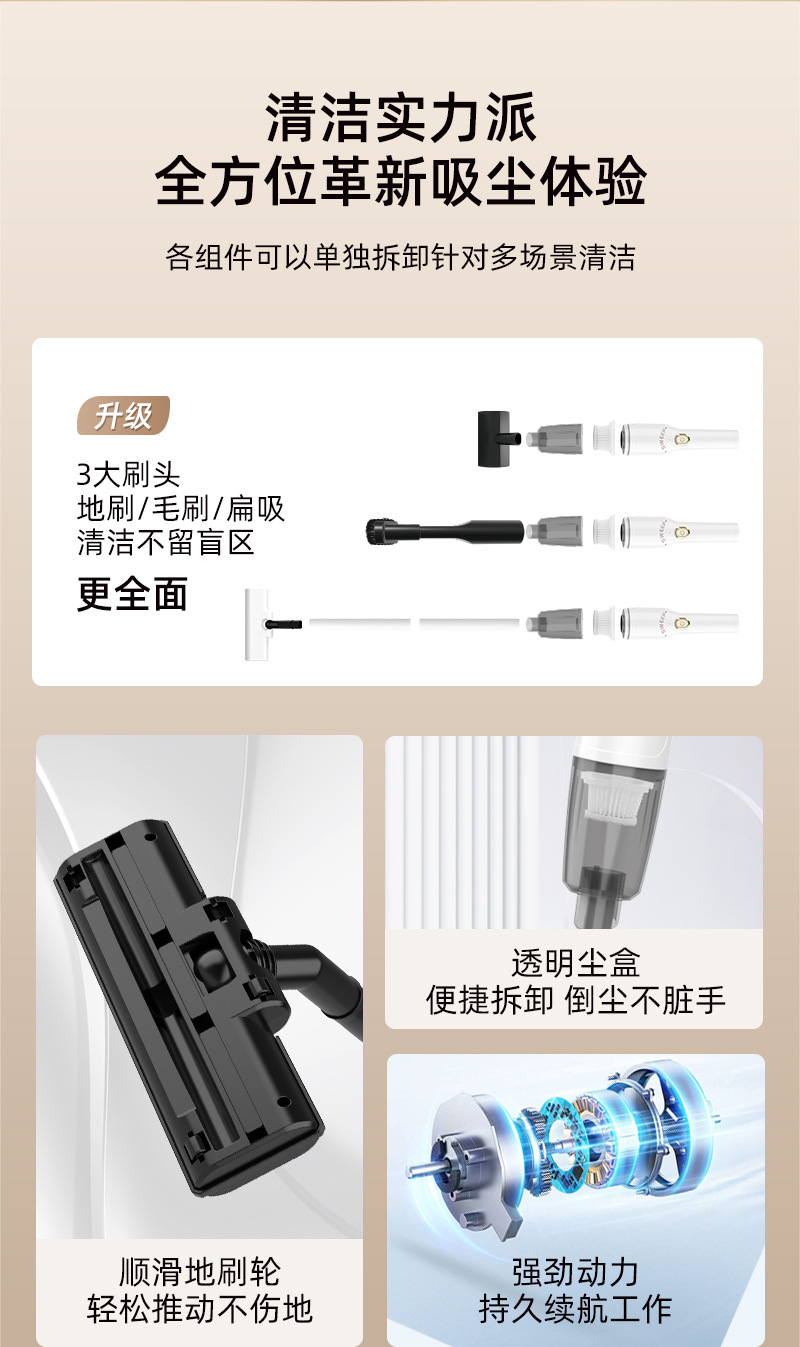 清洁实力派
全方位革新吸尘体验

各组件可以单独拆卸针对多场景清洁

升级

3大刷头
地刷/毛刷/扁吸
清洁不留盲区

更全面

透明尘盒
便捷拆卸 倒尘不脏手

顺滑地刷轮
轻松推动不伤地

强劲动力
持久续航工作