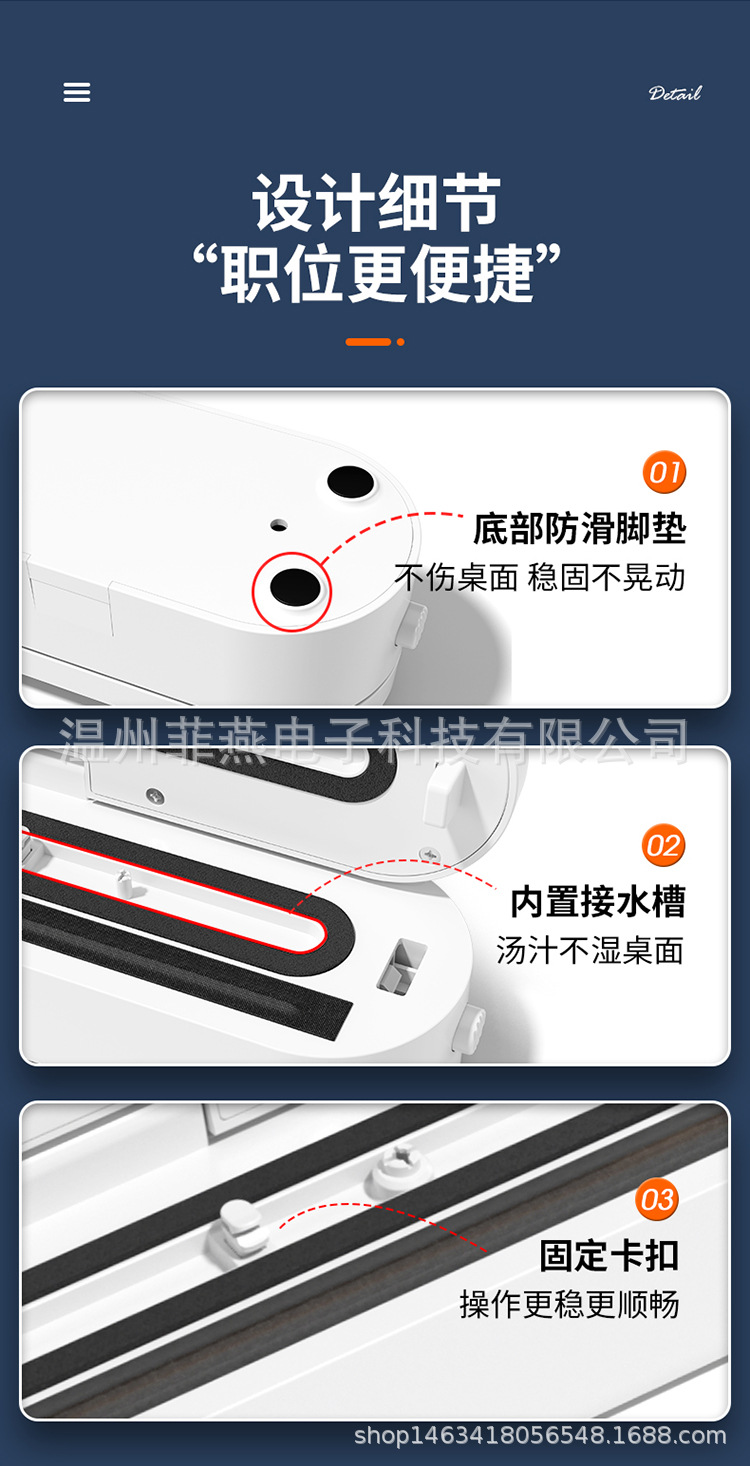 Detail

设计细节
“职位更便捷”

01
底部防滑脚垫
不伤桌面 稳固不晃动

温州菲燕电子科技有限公司

02
内置接水槽
汤汁不湿桌面

03
固定卡扣
操作更稳更顺畅

shop1463418056548.1688.com