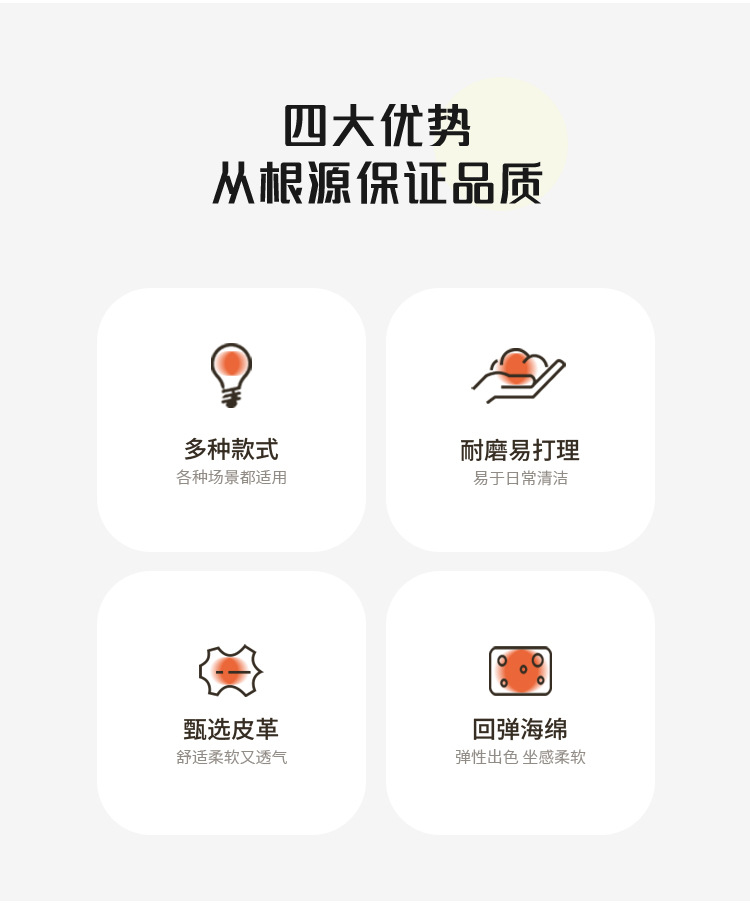 四大优势
从根源保证品质

多种款式
各种场景都适用

耐磨易打理
易于日常清洁

甄选皮革
舒适柔软又透气

回弹海绵
弹性出色 坐感柔软