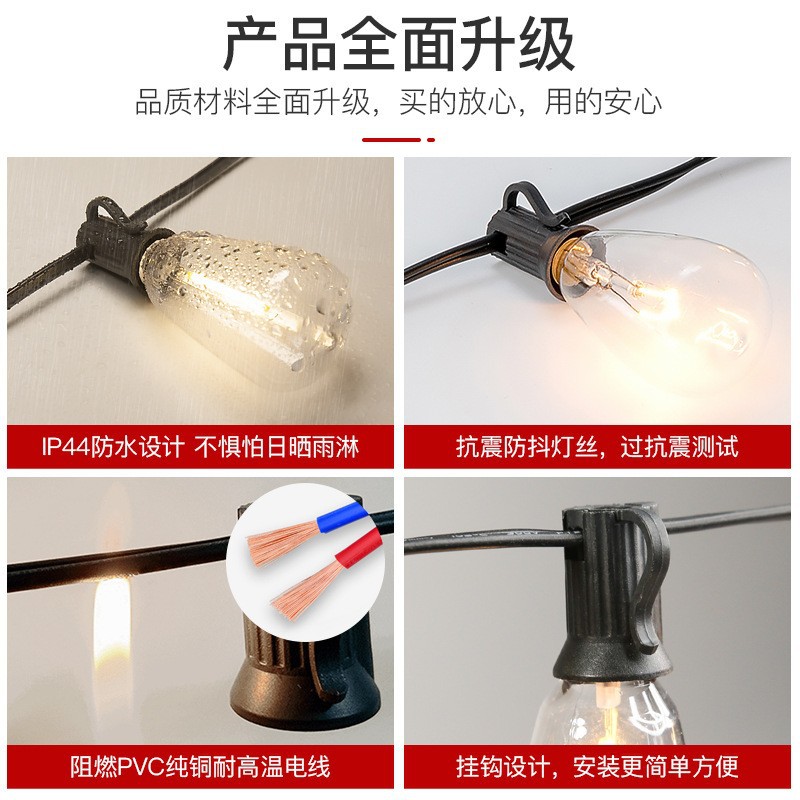 产品全面升级

品质材料全面升级，买的放心，用的安心

IP44防水设计 不惧怕日晒雨淋

抗震防抖灯丝，过抗震测试

阻燃PVC纯铜耐高温电线

挂钩设计，安装更简单方便