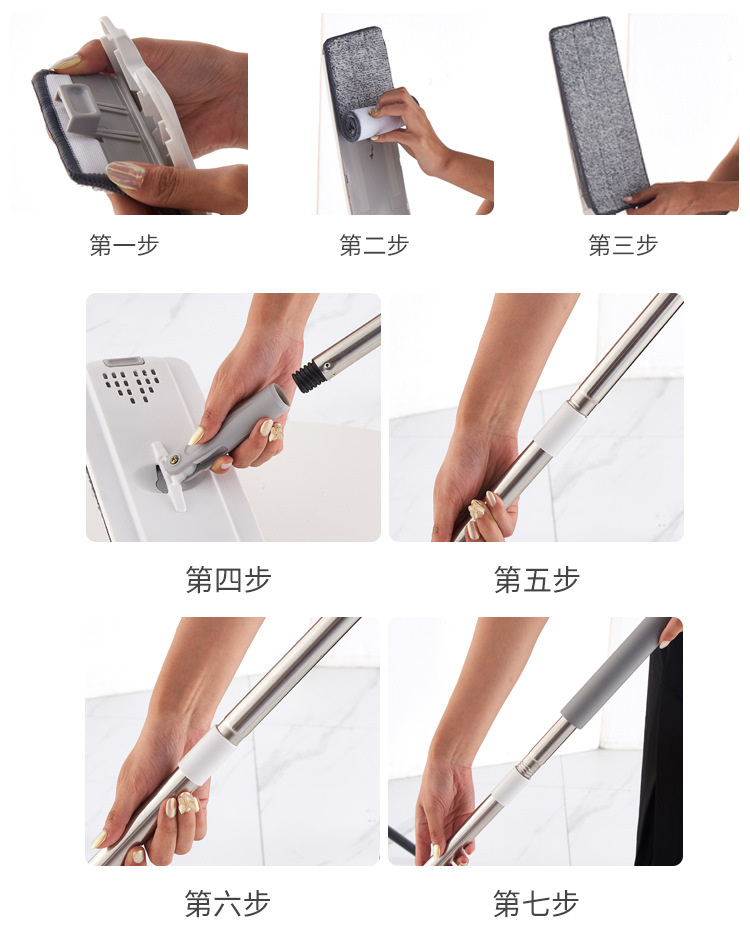 第一步

第二步

第三步

第四步

第五步

第六步

第七步