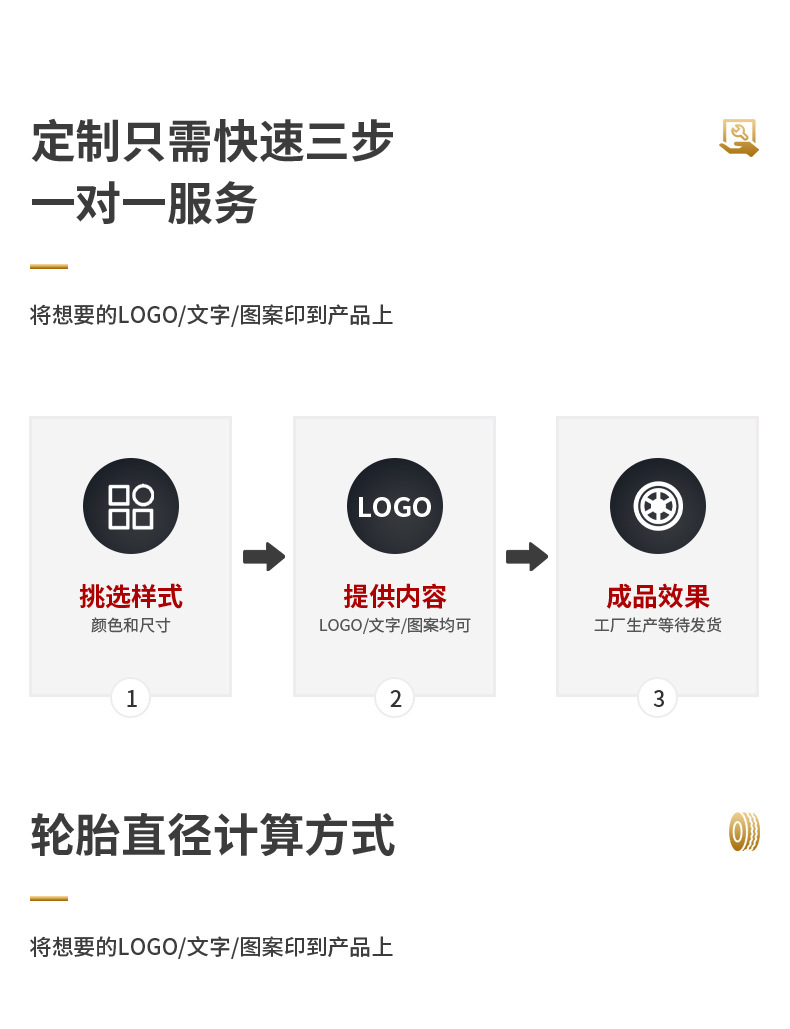 定制只需快速三步
一对一服务

将想要的LOGO/文字/图案印到产品上

LOGO

挑选样式
颜色和尺寸

1

提供内容
LOGO/文字/图案均可

2

成品效果
工厂生产等待发货

3

轮胎直径计算方式

将想要的LOGO/文字/图案印到产品上