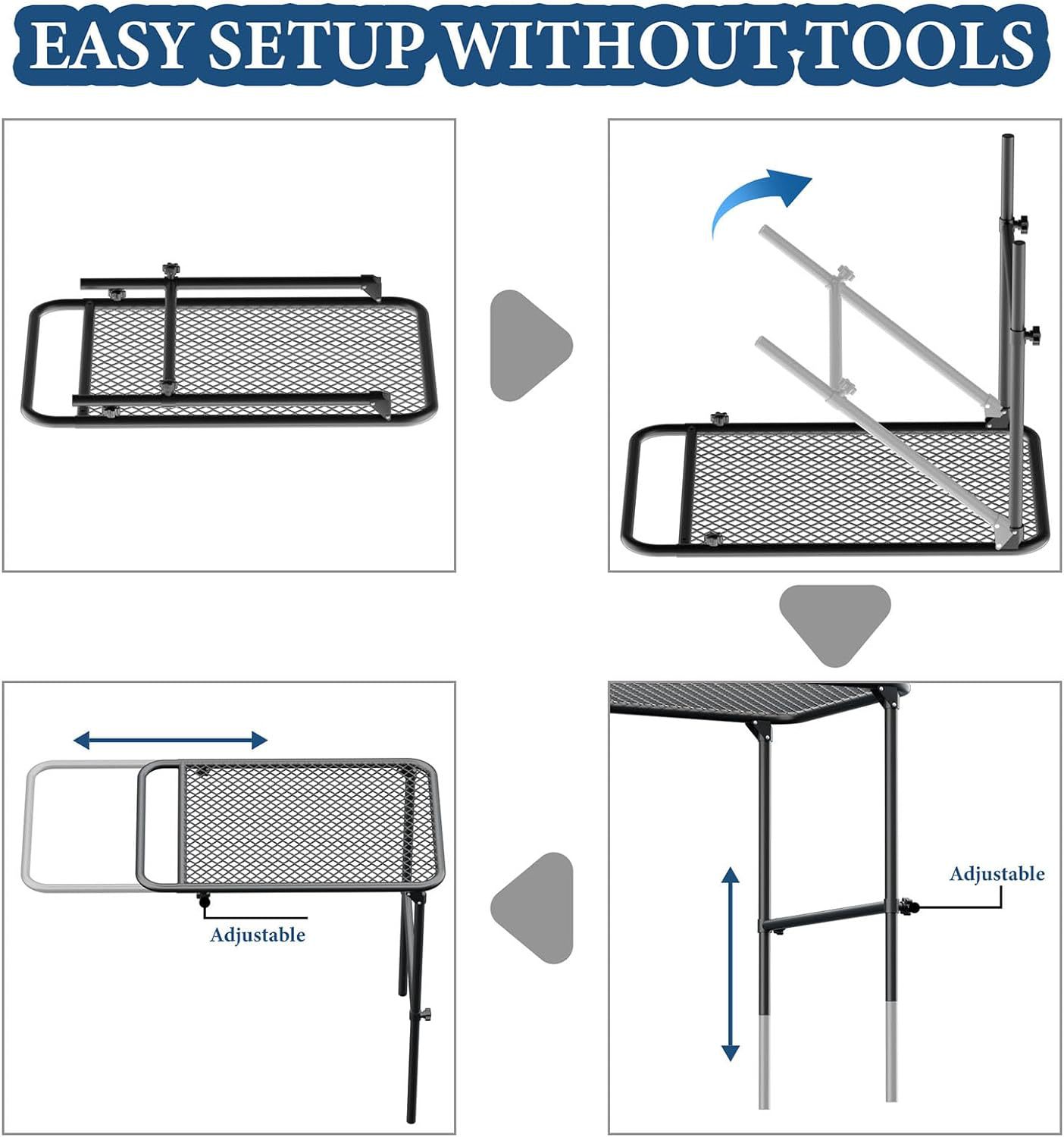 EASY SETUP WITHOUT TOOLS

Adjustable

Adjustable