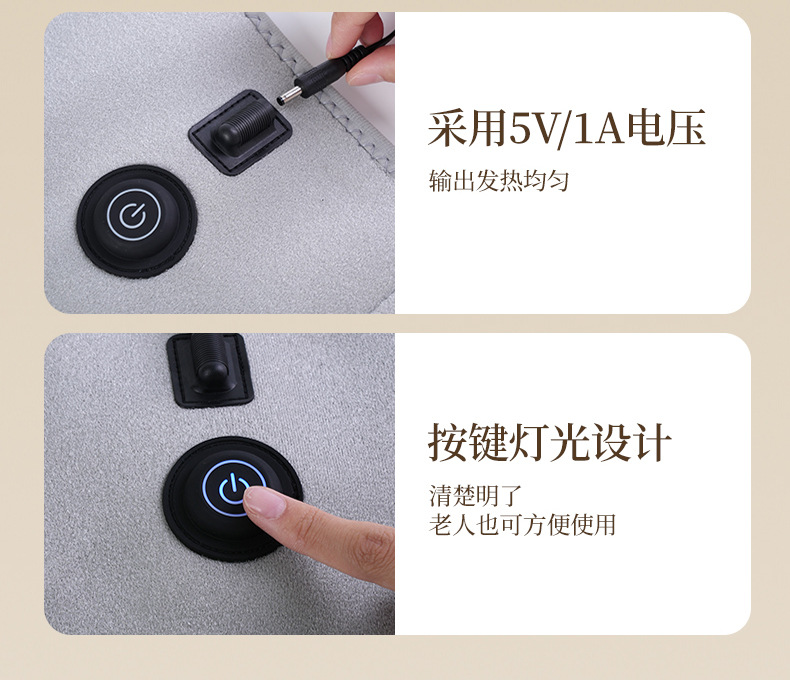 采用5V/1A电压

输出发热均匀

按键灯光设计

清楚明了
老人也可方便使用