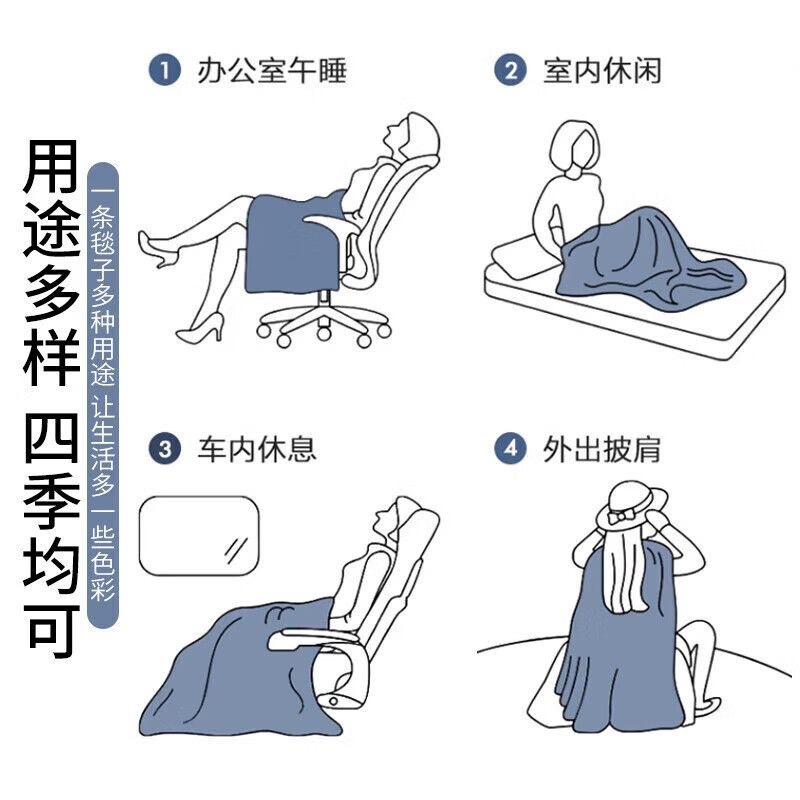 用途多样 四季均可

一条毯子多种用途 让生活多一些色彩

1 办公室午睡

2 室内休闲

3 车内休息

4 外出披肩