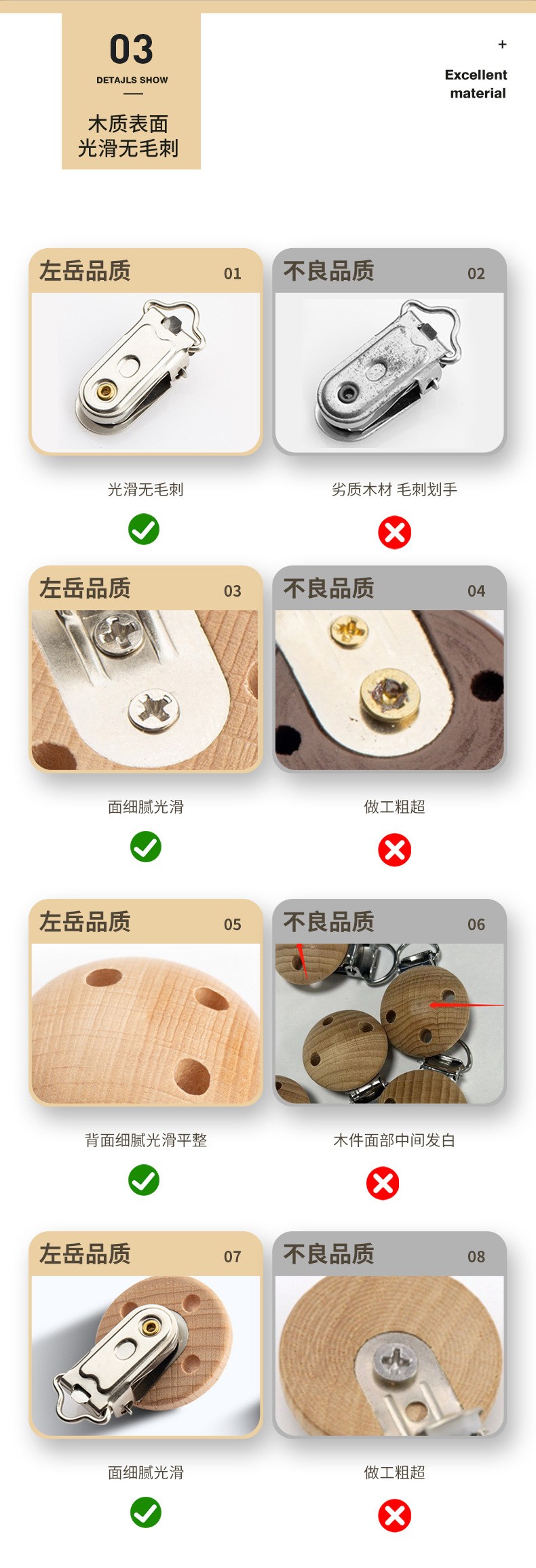 03
DETAJLS SHOW
木质表面
光滑无毛刺

+
Excellent
material

左岳品质 01
光滑无毛刺

不良品质 02
劣质木材 毛刺划手

左岳品质 03
面细腻光滑

不良品质 04
做工粗超

左岳品质 05
背面细腻光滑平整

不良品质 06
木件面部中间发白

左岳品质 07
面细腻光滑

不良品质 08
做工粗超